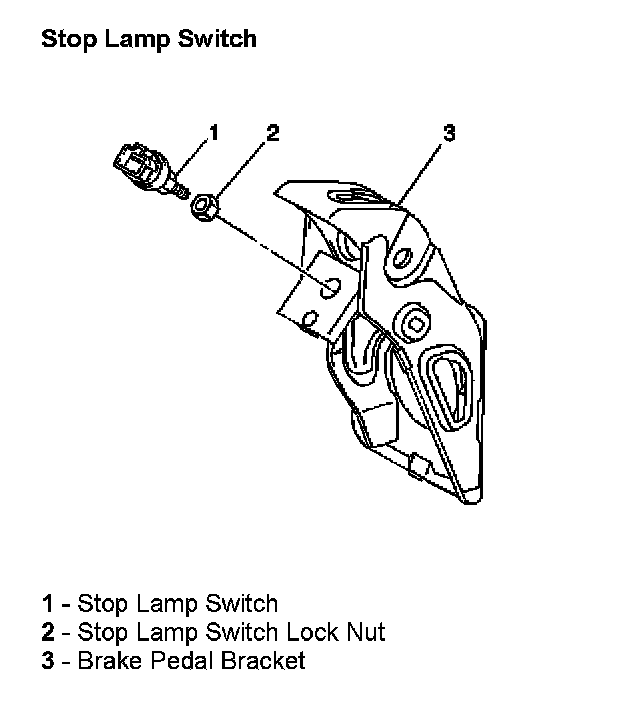 Stop Lamp Switch

1
2
3

1 - Stop Lamp Switch
2 - Stop Lamp Switch Lock Nut
3 - Brake Pedal Bracket