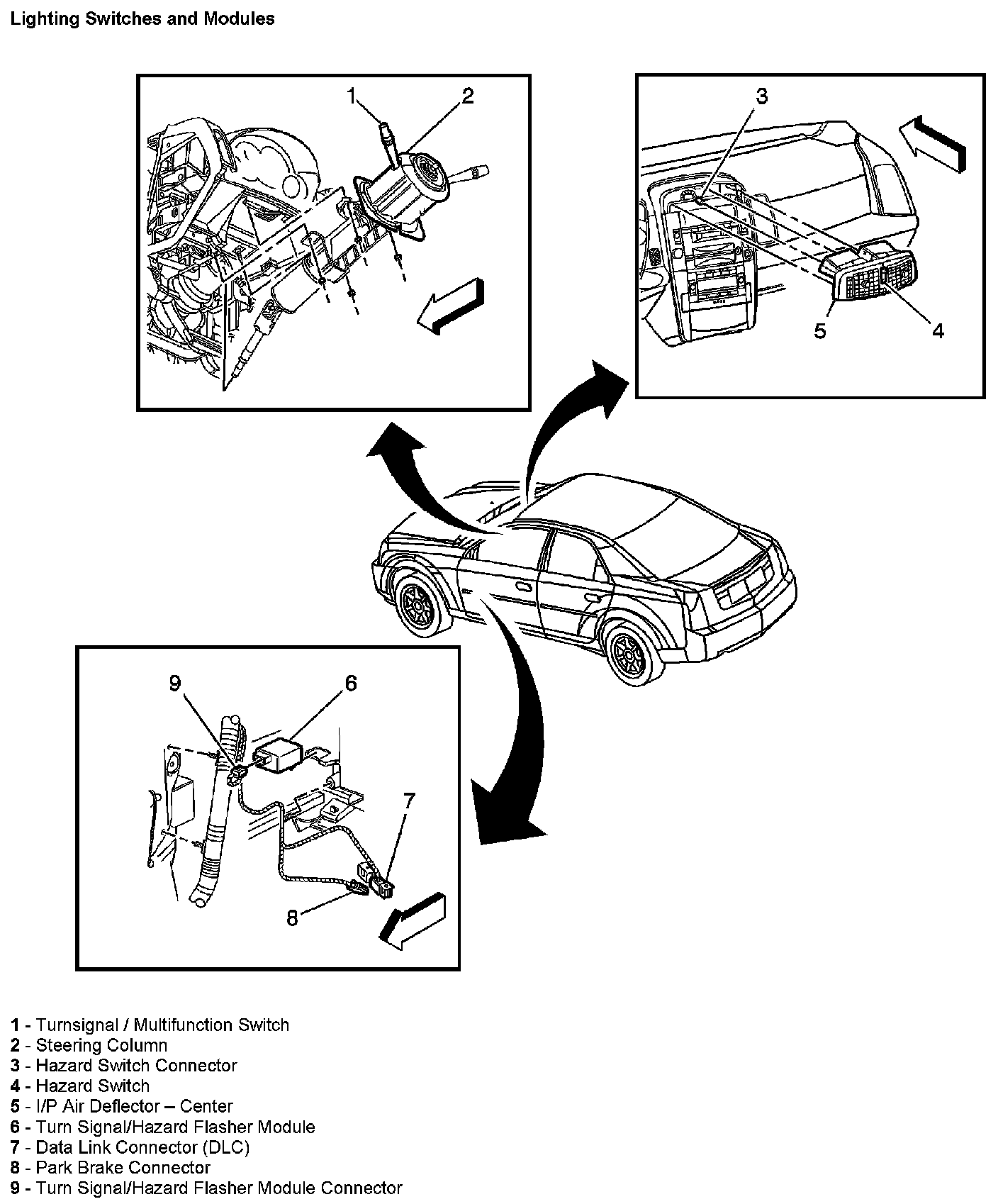 Lighting Switches and Modules

1

2

3

5

4

9

6

7

8

1 - Turnsignal / Multifunction Switch
2 - Steering Column
3 - Hazard Switch Connector
4 - Hazard Switch
5 - I/P Air Deflector – Center
6 - Turn Signal/Hazard Flasher Module
7 - Data Link Connector (DLC)
8 - Park Brake Connector
9 - Turn Signal/Hazard Flasher Module Connector