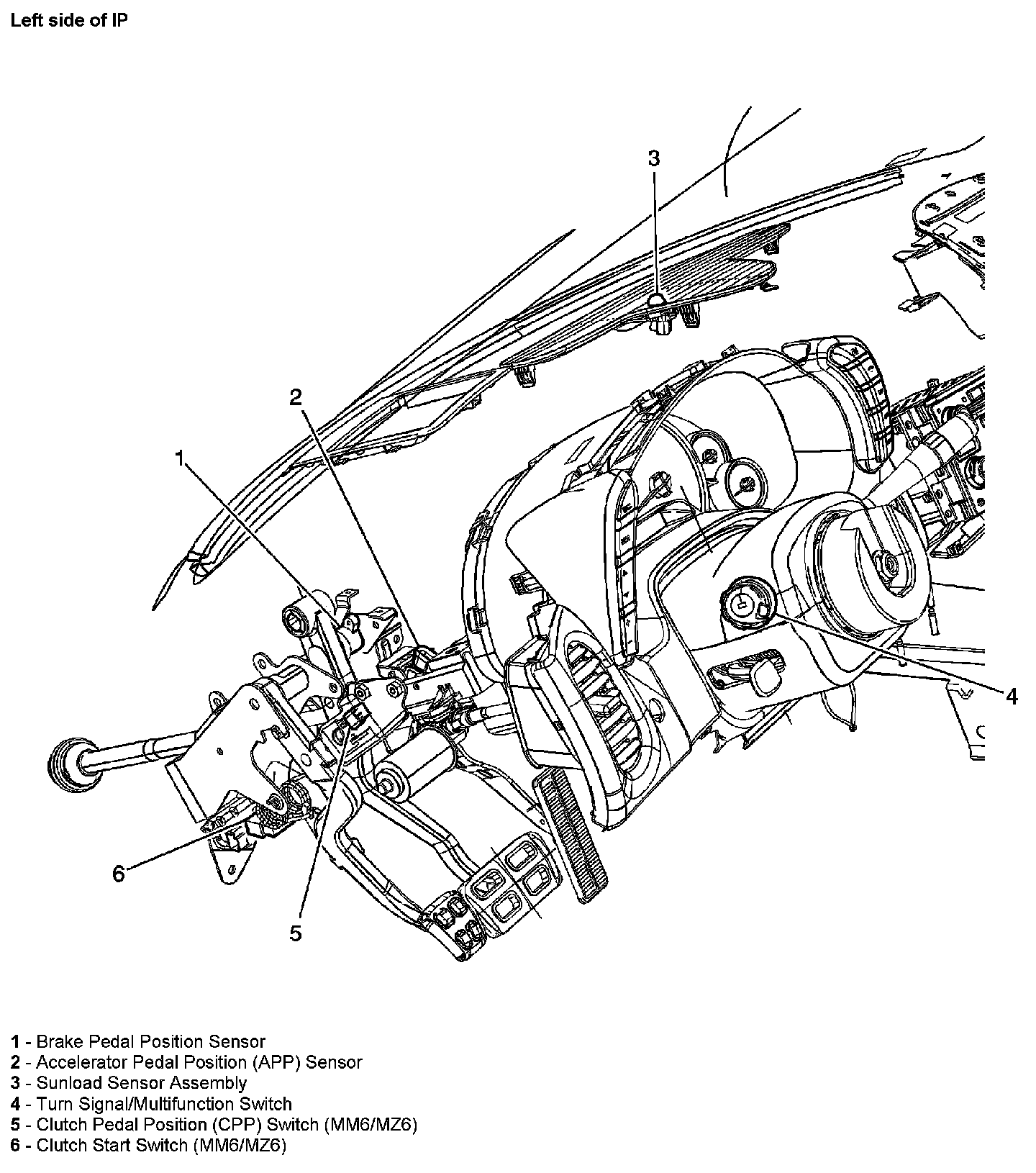 Left side of IP

3
2
1
4
6
5

1 - Brake Pedal Position Sensor
2 - Accelerator Pedal Position (APP) Sensor
3 - Sunload Sensor Assembly
4 - Turn Signal/Multifunction Switch
5 - Clutch Pedal Position (CPP) Switch (MM6/MZ6)
6 - Clutch Start Switch (MM6/MZ6)