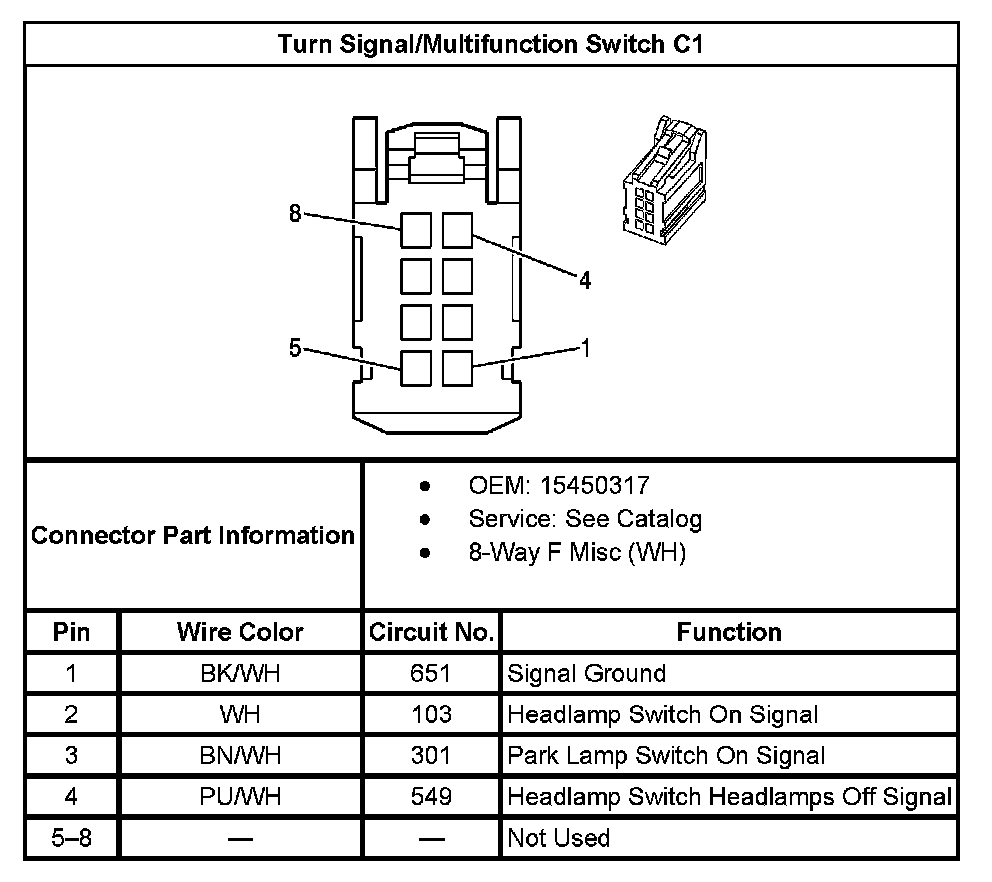 Turn Signal/Multifunction Switch C1

8
4
5
1

Connector Part Information

- OEM: 15450317
- Service: See Catalog
- 8-Way F Misc (WH)

| Pin | Wire Color | Circuit No. | Function |
|---|---|---|---|
| 1 | BK/WH | 651 | Signal Ground |
| 2 | WH | 103 | Headlamp Switch On Signal |
| 3 | BN/WH | 301 | Park Lamp Switch On Signal |
| 4 | PU/WH | 549 | Headlamp Switch Headlamps Off Signal |
| 5–8 | — | — | Not Used |