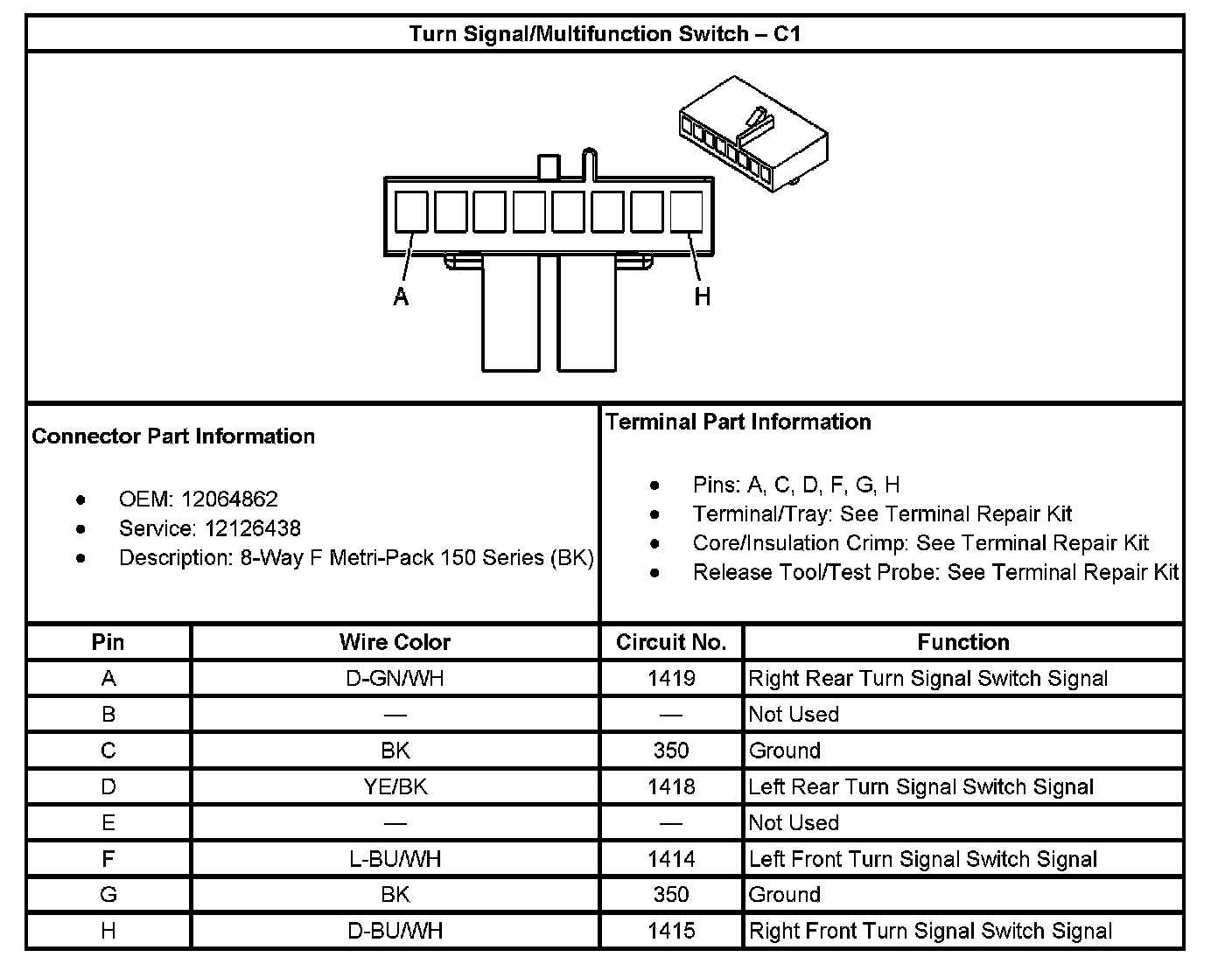 Turn Signal/Multifunction Switch – C1

A

H

Connector Part Information

- OEM: 12064862
- Service: 12126438
- Description: 8-Way F Metri-Pack 150 Series (BK)

Terminal Part Information

- Pins: A, C, D, F, G, H
- Terminal/Tray: See Terminal Repair Kit
- Core/Insulation Crimp: See Terminal Repair Kit
- Release Tool/Test Probe: See Terminal Repair Kit

| Pin | Wire Color | Circuit No. | Function |
|---|---|---|---|
| A | D-GN/WH | 1419 | Right Rear Turn Signal Switch Signal |
| B | — | — | Not Used |
| C | BK | 350 | Ground |
| D | YE/BK | 1418 | Left Rear Turn Signal Switch Signal |
| E | — | — | Not Used |
| F | L-BU/WH | 1414 | Left Front Turn Signal Switch Signal |
| G | BK | 350 | Ground |
| H | D-BU/WH | 1415 | Right Front Turn Signal Switch Signal |