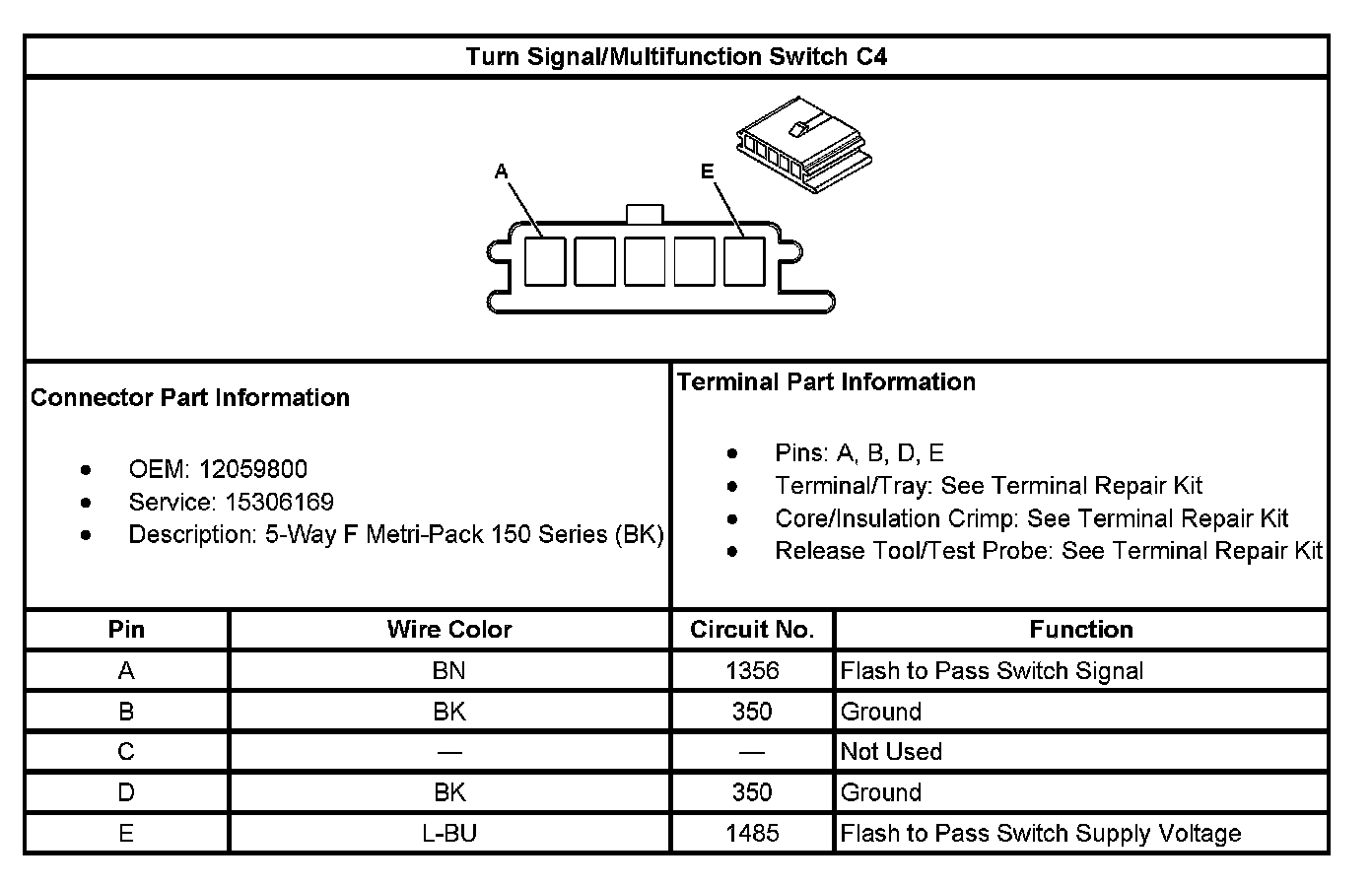 Turn Signal/Multifunction Switch C4

A

E

Connector Part Information

- OEM: 12059800
- Service: 15306169
- Description: 5-Way F Metri-Pack 150 Series (BK)

Terminal Part Information

- Pins: A, B, D, E
- Terminal/Tray: See Terminal Repair Kit
- Core/Insulation Crimp: See Terminal Repair Kit
- Release Tool/Test Probe: See Terminal Repair Kit

| Pin | Wire Color | Circuit No. | Function |
|---|---|---|---|
| A | BN | 1356 | Flash to Pass Switch Signal |
| B | BK | 350 | Ground |
| C | — | — | Not Used |
| D | BK | 350 | Ground |
| E | L-BU | 1485 | Flash to Pass Switch Supply Voltage |