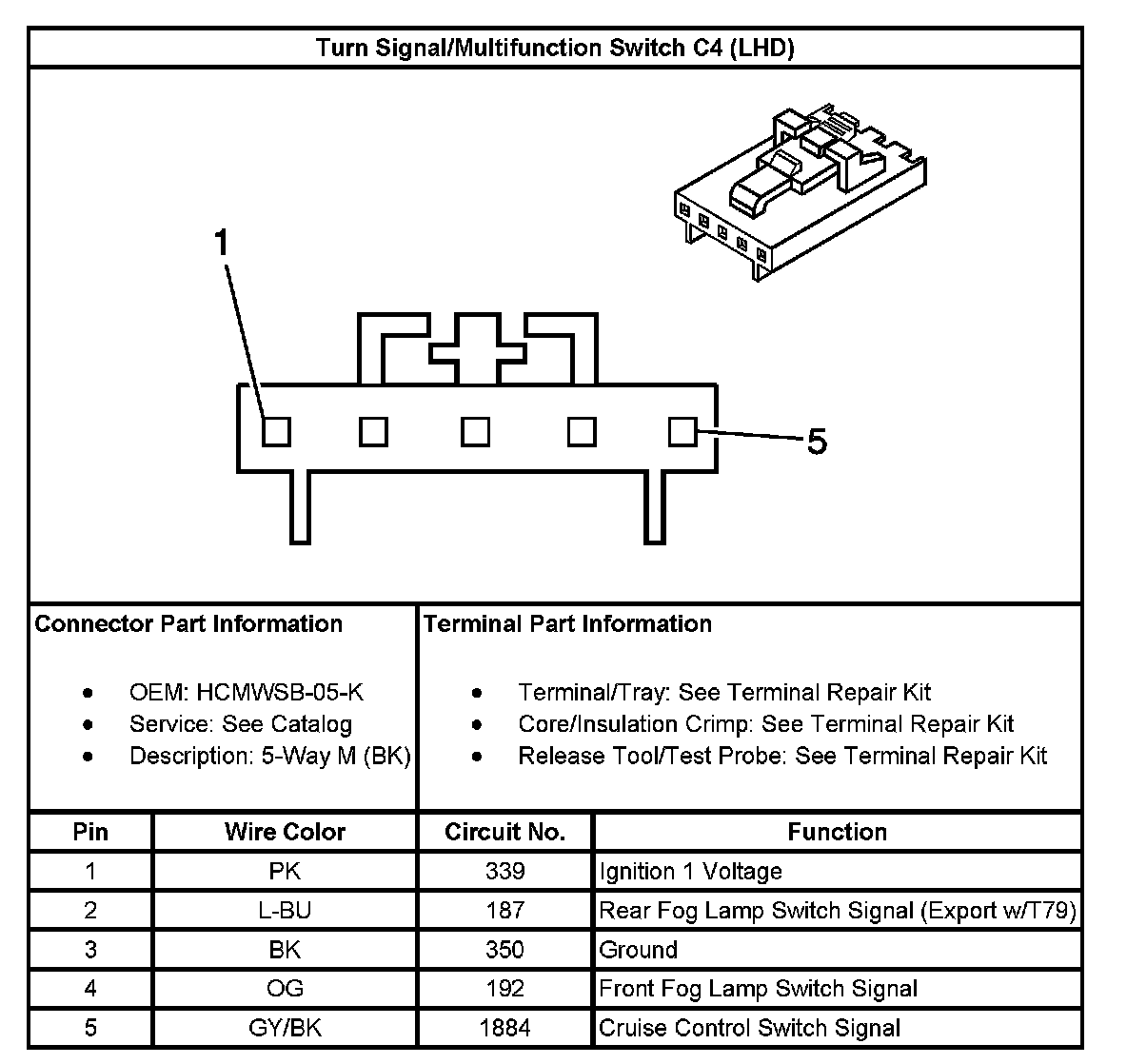 Turn Signal/Multifunction Switch C4 (LHD)

1

5

Connector Part Information

- OEM: HCMWSB-05-K
- Service: See Catalog
- Description: 5-Way M (BK)

Terminal Part Information

- Terminal/Tray: See Terminal Repair Kit
- Core/Insulation Crimp: See Terminal Repair Kit
- Release Tool/Test Probe: See Terminal Repair Kit

| Pin | Wire Color | Circuit No. | Function |
|---|---|---|---|
| 1 | PK | 339 | Ignition 1 Voltage |
| 2 | L-BU | 187 | Rear Fog Lamp Switch Signal (Export w/T79) |
| 3 | BK | 350 | Ground |
| 4 | OG | 192 | Front Fog Lamp Switch Signal |
| 5 | GY/BK | 1884 | Cruise Control Switch Signal |