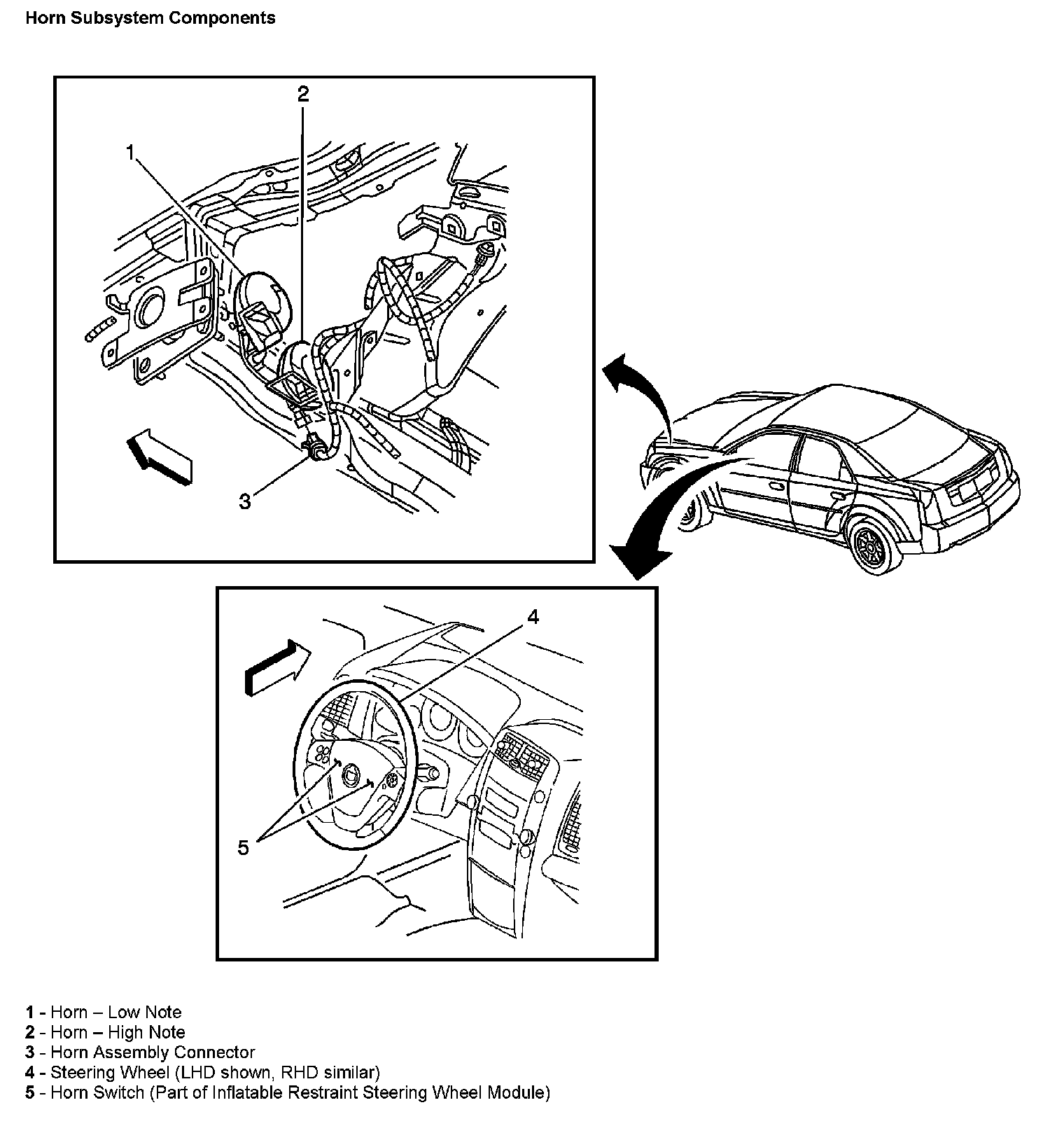 Horn Subsystem Components

2
1
3
4
5

1 - Horn – Low Note
2 - Horn – High Note
3 - Horn Assembly Connector
4 - Steering Wheel (LHD shown, RHD similar)
5 - Horn Switch (Part of Inflatable Restraint Steering Wheel Module)