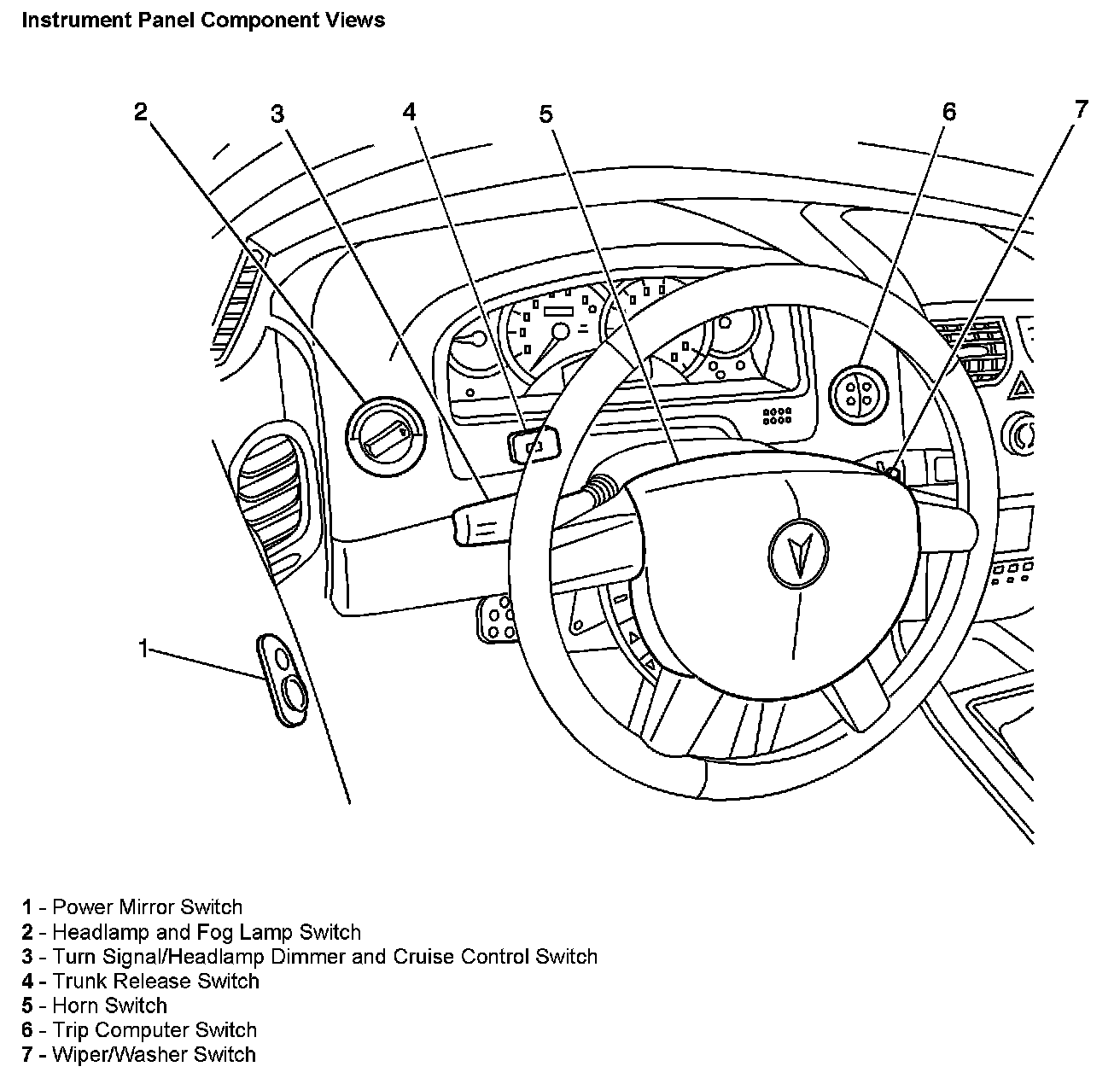 Instrument Panel Component Views

2
3
4
5
6
7
1

1 - Power Mirror Switch
2 - Headlamp and Fog Lamp Switch
3 - Turn Signal/Headlamp Dimmer and Cruise Control Switch
4 - Trunk Release Switch
5 - Horn Switch
6 - Trip Computer Switch
7 - Wiper/Washer Switch