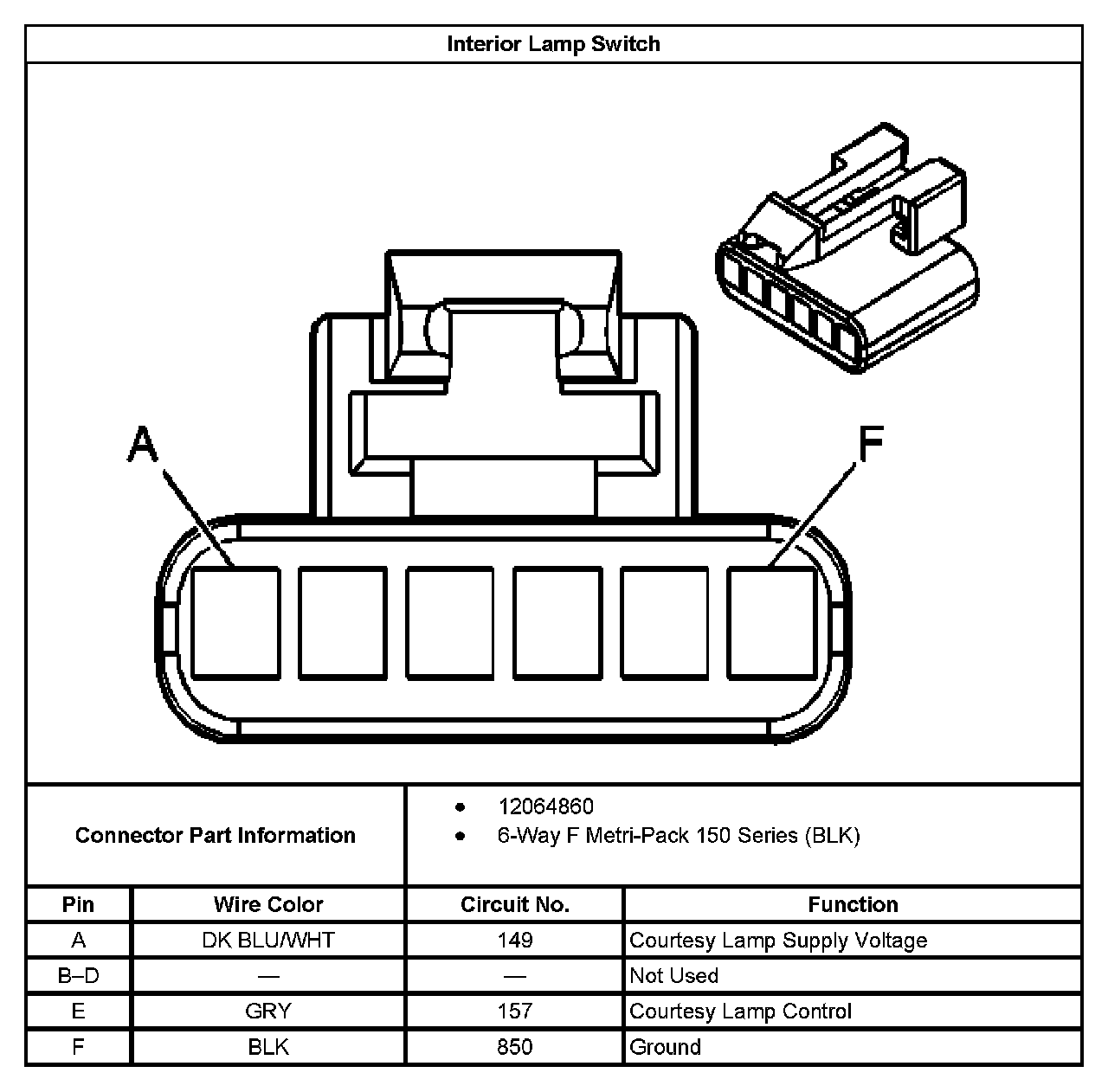 Interior Lamp Switch

A

F

Connector Part Information

• 12064860
• 6-Way F Metri-Pack 150 Series (BLK)

| Pin | Wire Color | Circuit No. | Function |
|---|---|---|---|
| A | DK BLU/WHT | 149 | Courtesy Lamp Supply Voltage |
| B–D | — | — | Not Used |
| E | GRY | 157 | Courtesy Lamp Control |
| F | BLK | 850 | Ground |