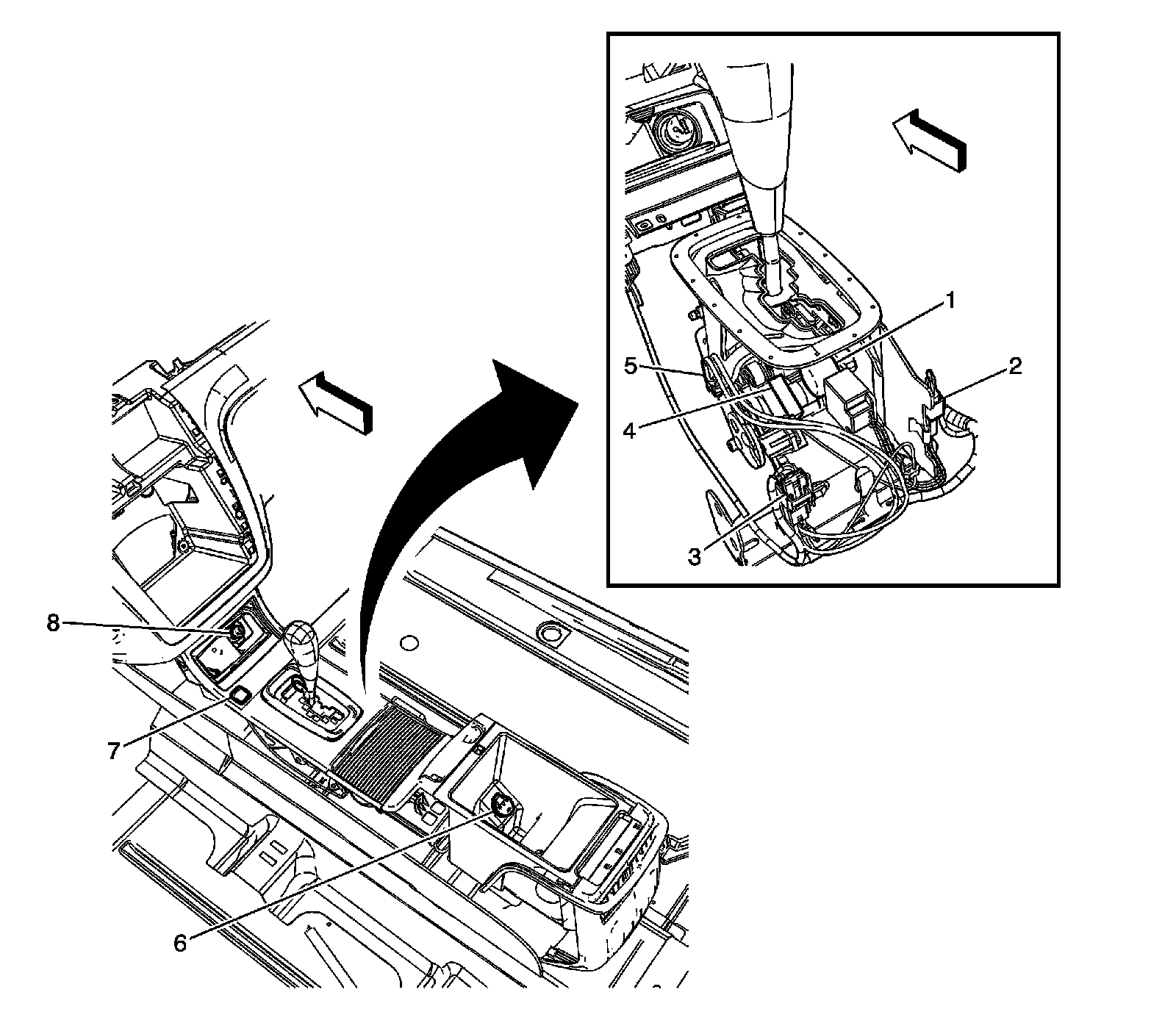 1
2
5
4
3
8
7
6