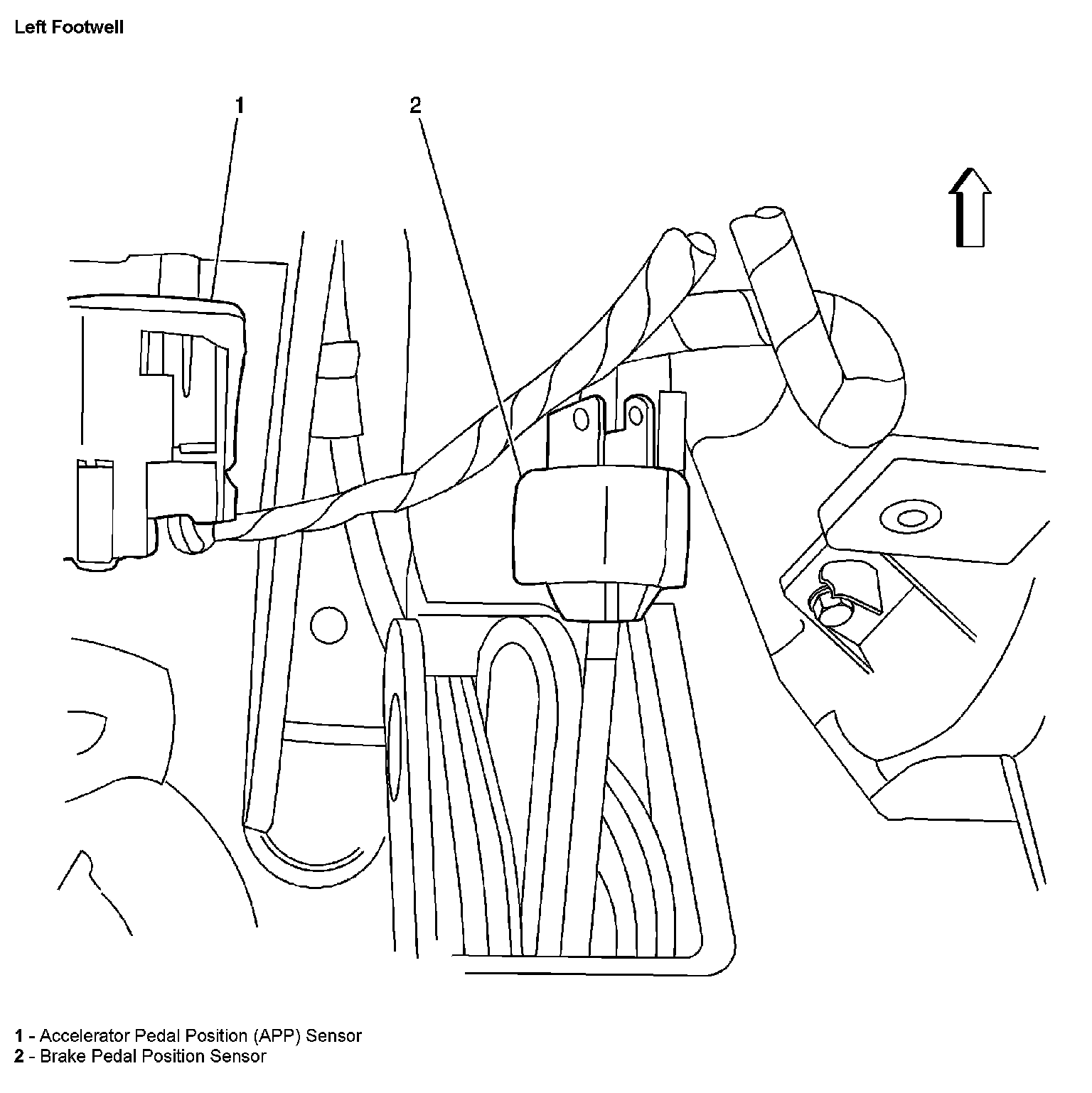 Left Footwell

1

2

1 - Accelerator Pedal Position (APP) Sensor
2 - Brake Pedal Position Sensor