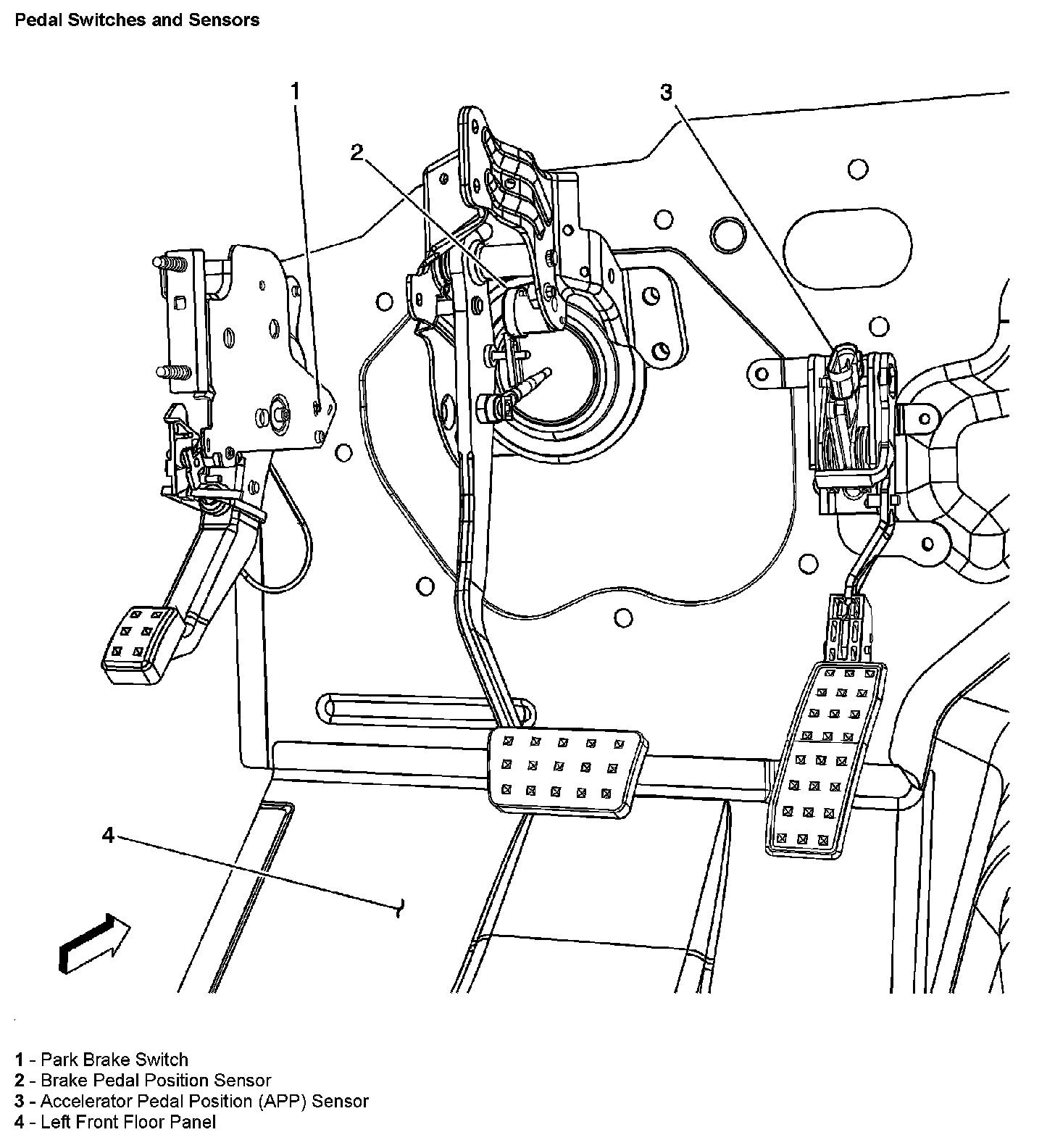 Pedal Switches and Sensors

1

2

3

4

1 - Park Brake Switch
2 - Brake Pedal Position Sensor
3 - Accelerator Pedal Position (APP) Sensor
4 - Left Front Floor Panel