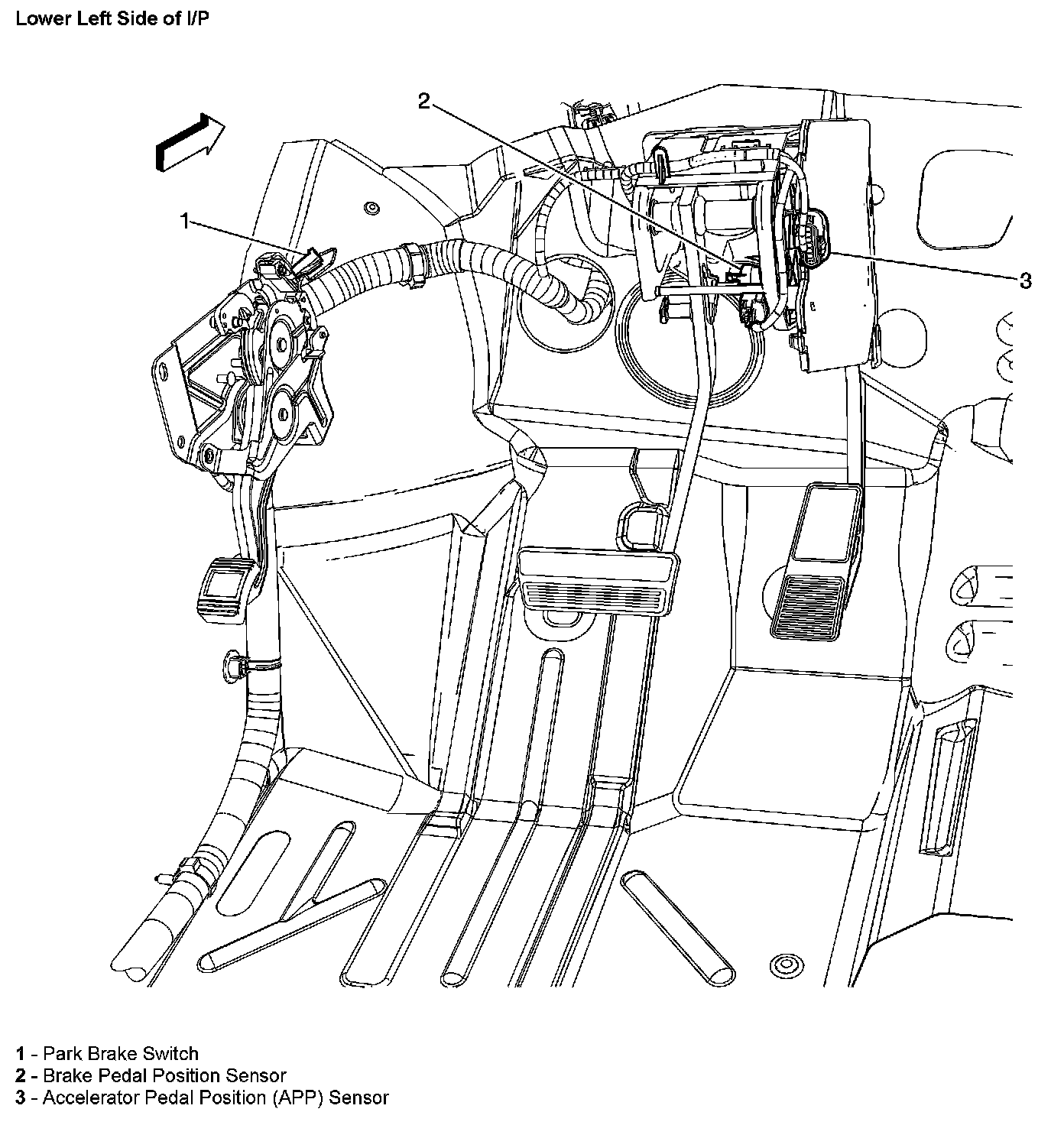 Lower Left Side of I/P

2

1

3

1 - Park Brake Switch
2 - Brake Pedal Position Sensor
3 - Accelerator Pedal Position (APP) Sensor