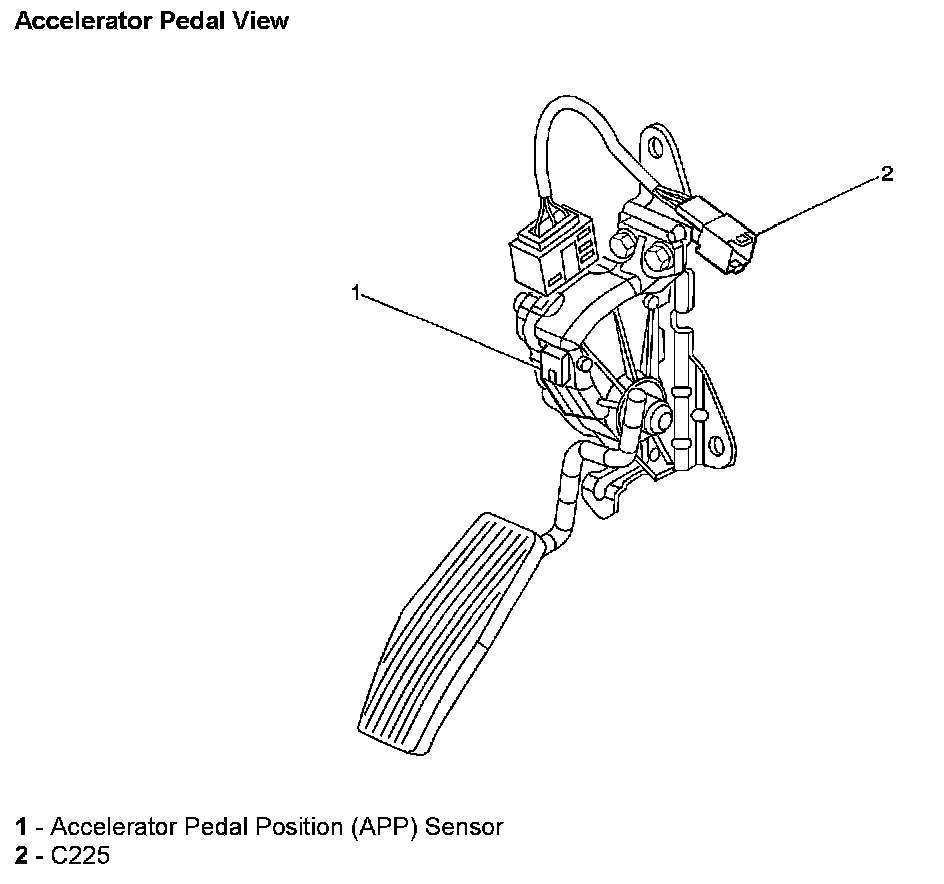 Accelerator Pedal View

2

1

1 - Accelerator Pedal Position (APP) Sensor
2 - C225