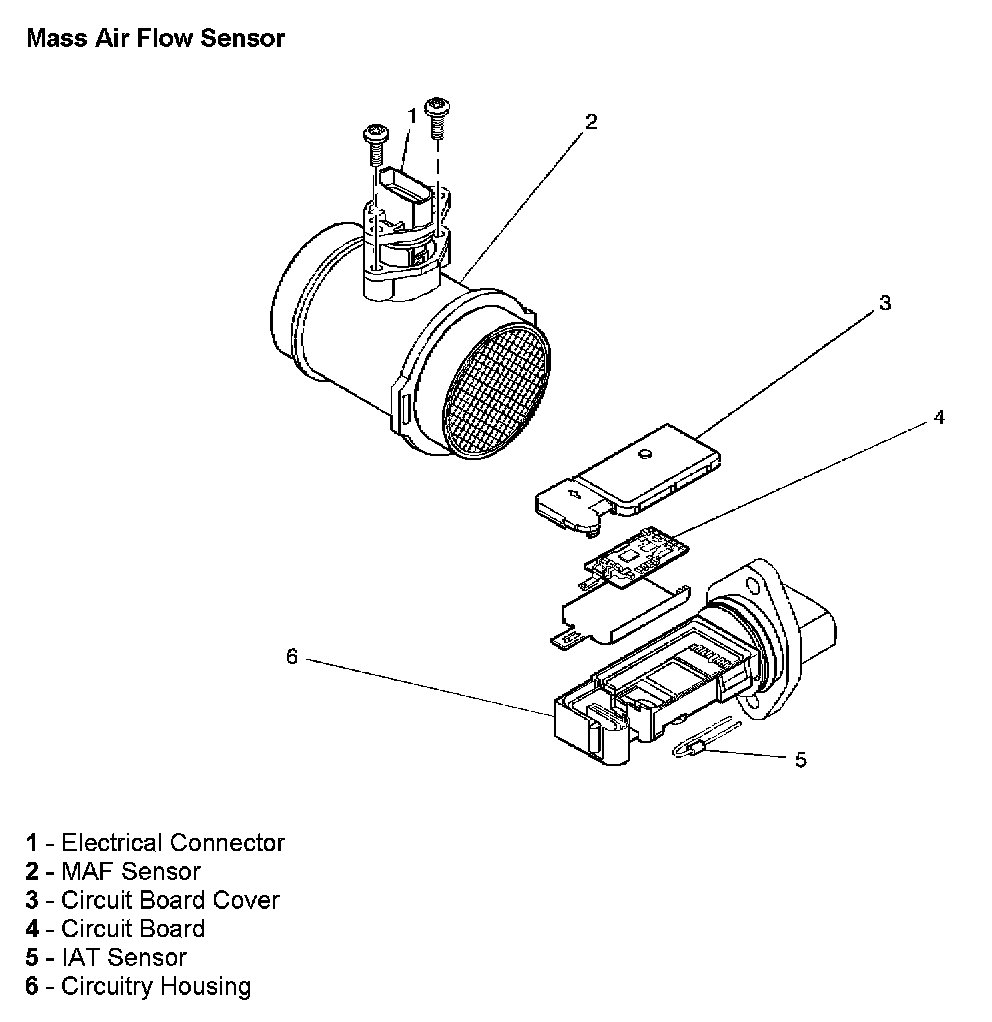 Mass Air Flow Sensor

1
2
3
4
6
5

1 - Electrical Connector
2 - MAF Sensor
3 - Circuit Board Cover
4 - Circuit Board
5 - IAT Sensor
6 - Circuitry Housing