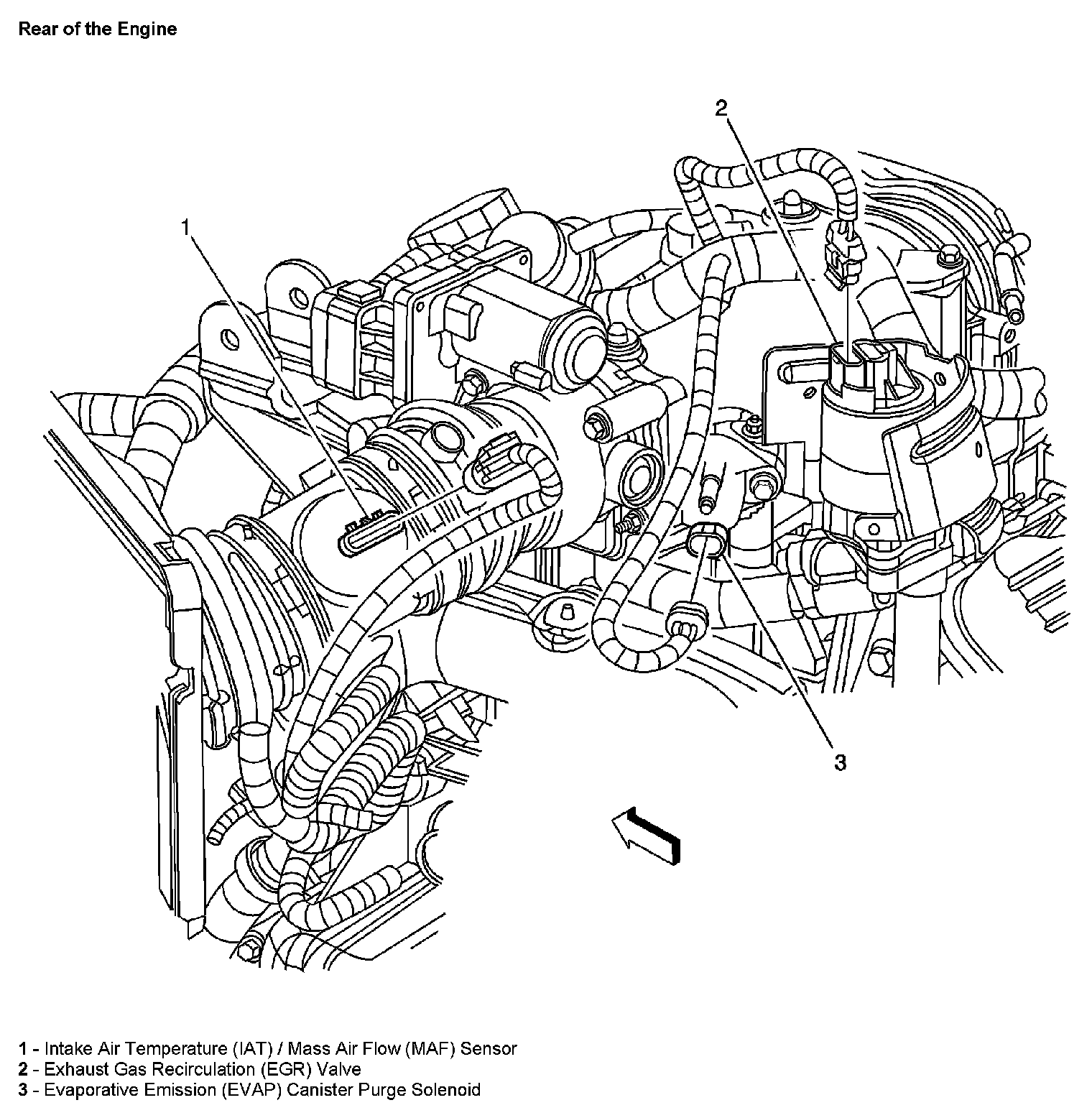 Rear of the Engine

2

1

3

1 - Intake Air Temperature (IAT) / Mass Air Flow (MAF) Sensor
2 - Exhaust Gas Recirculation (EGR) Valve
3 - Evaporative Emission (EVAP) Canister Purge Solenoid