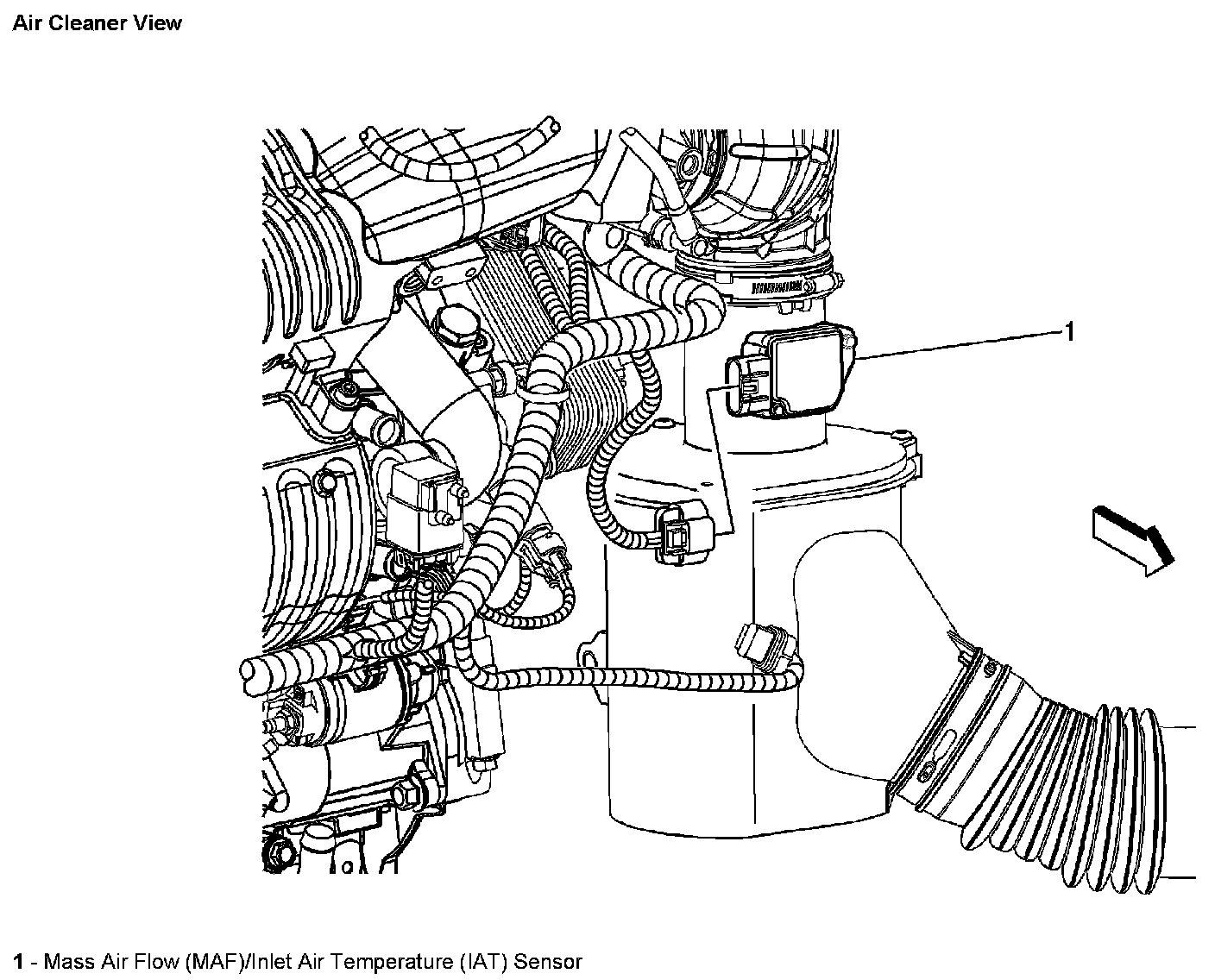 Air Cleaner View

1

1 - Mass Air Flow (MAF)/Inlet Air Temperature (IAT) Sensor