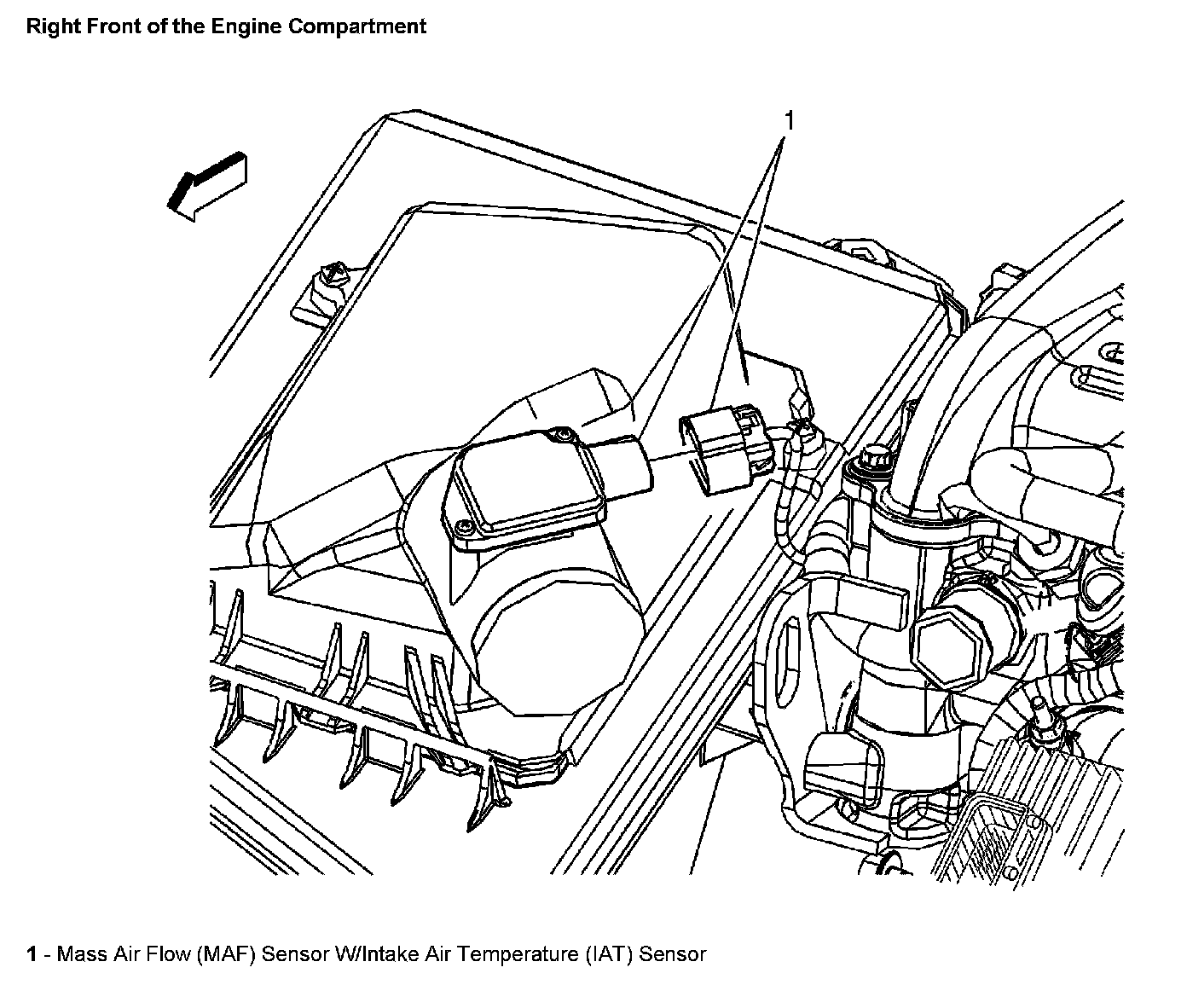 Right Front of the Engine Compartment

1

1 - Mass Air Flow (MAF) Sensor W/Intake Air Temperature (IAT) Sensor