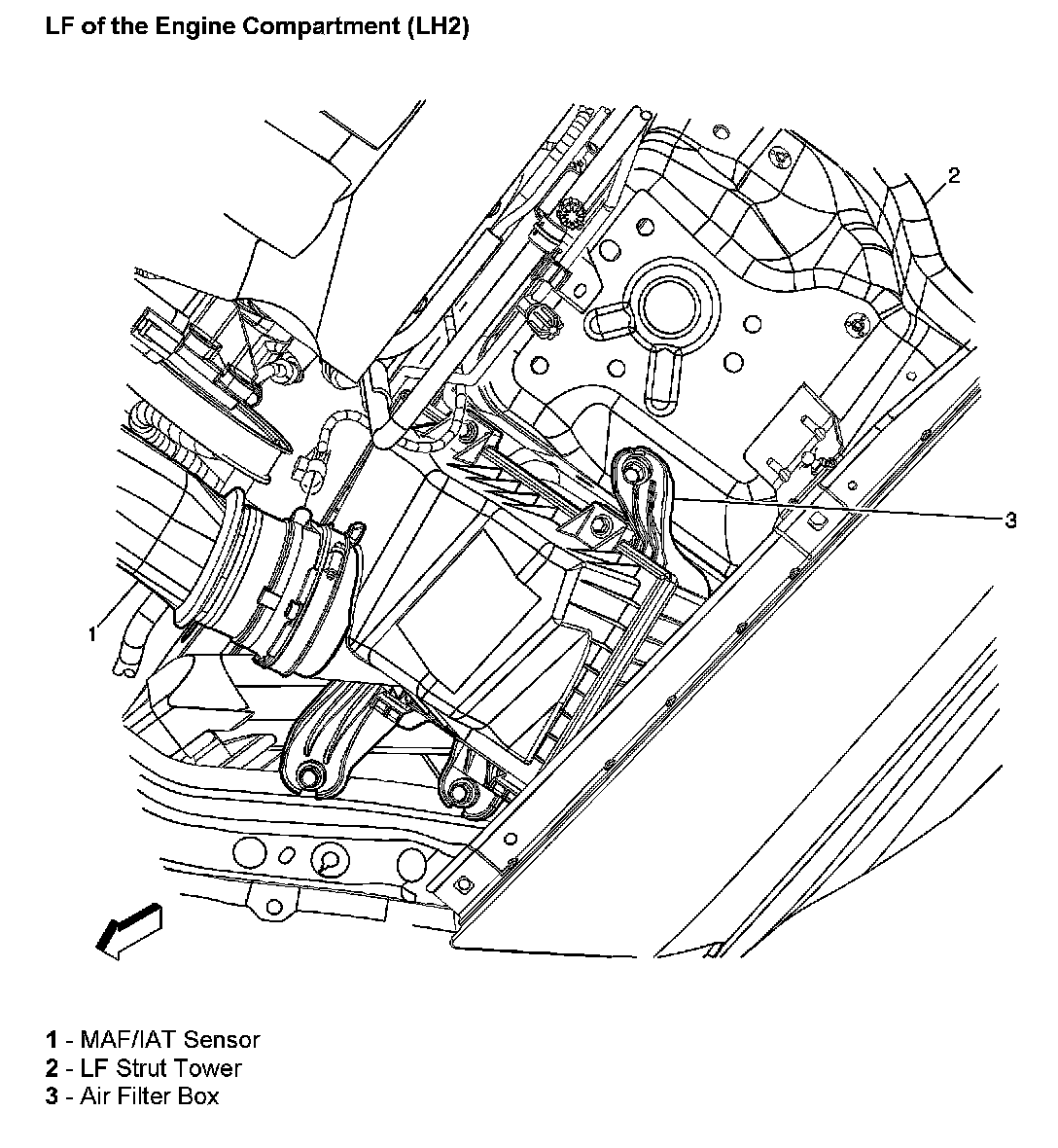 LF of the Engine Compartment (LH2)

2

3

1

1 - MAF/IAT Sensor
2 - LF Strut Tower
3 - Air Filter Box