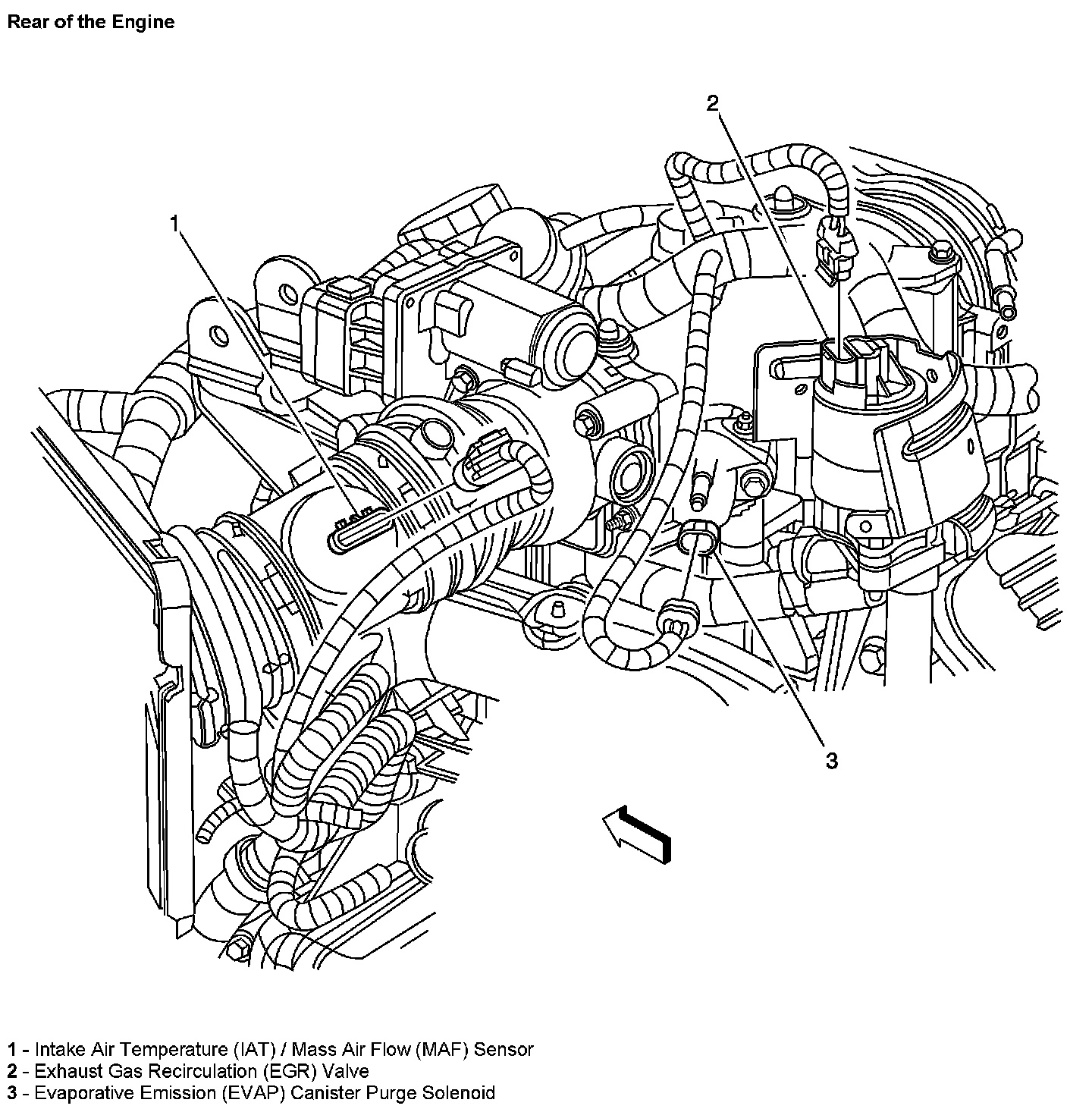 Rear of the Engine

2

1

3

1 - Intake Air Temperature (IAT) / Mass Air Flow (MAF) Sensor
2 - Exhaust Gas Recirculation (EGR) Valve
3 - Evaporative Emission (EVAP) Canister Purge Solenoid