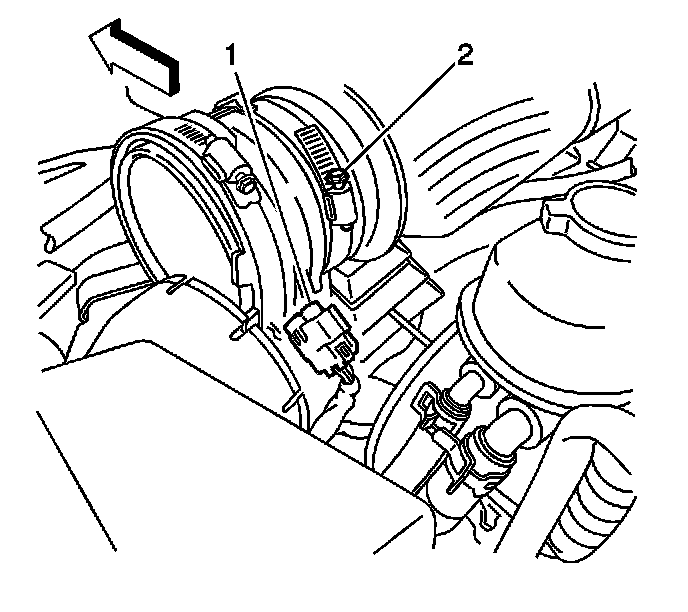 1
2