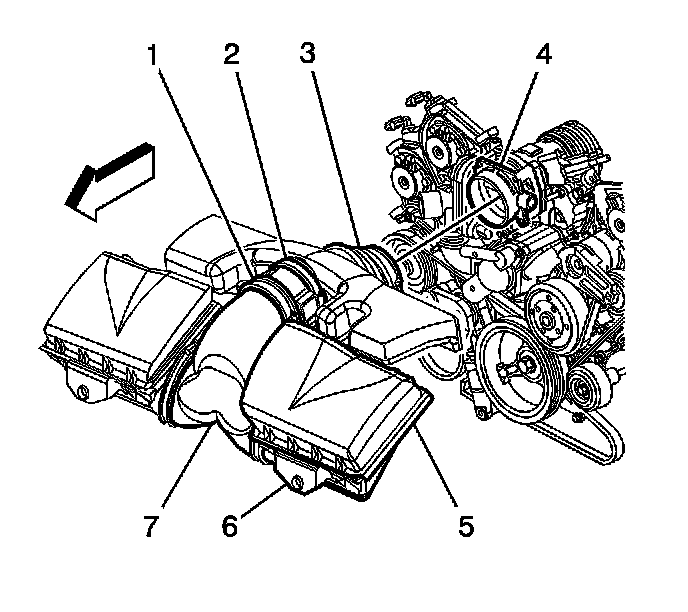 1
2
3
4
7
6
5