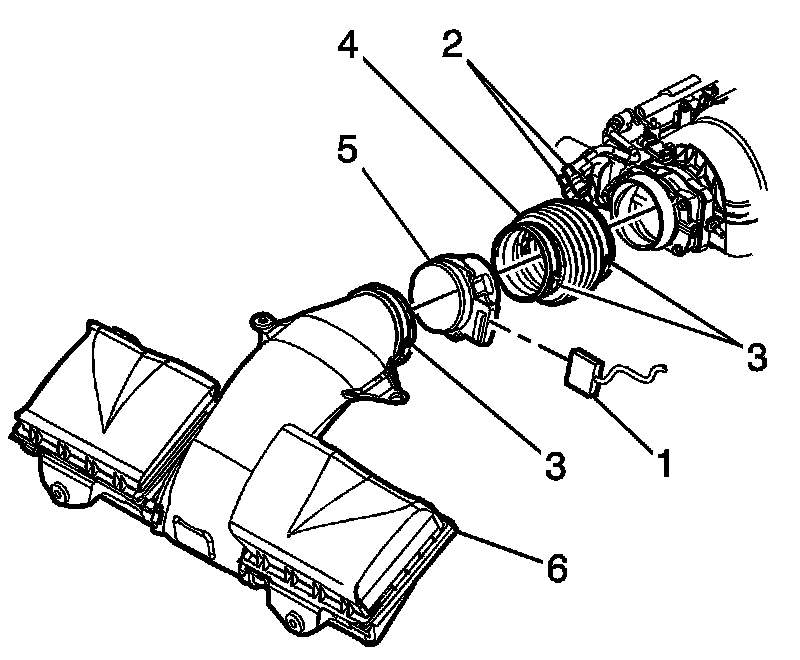 4
2
5
3
3
1
6