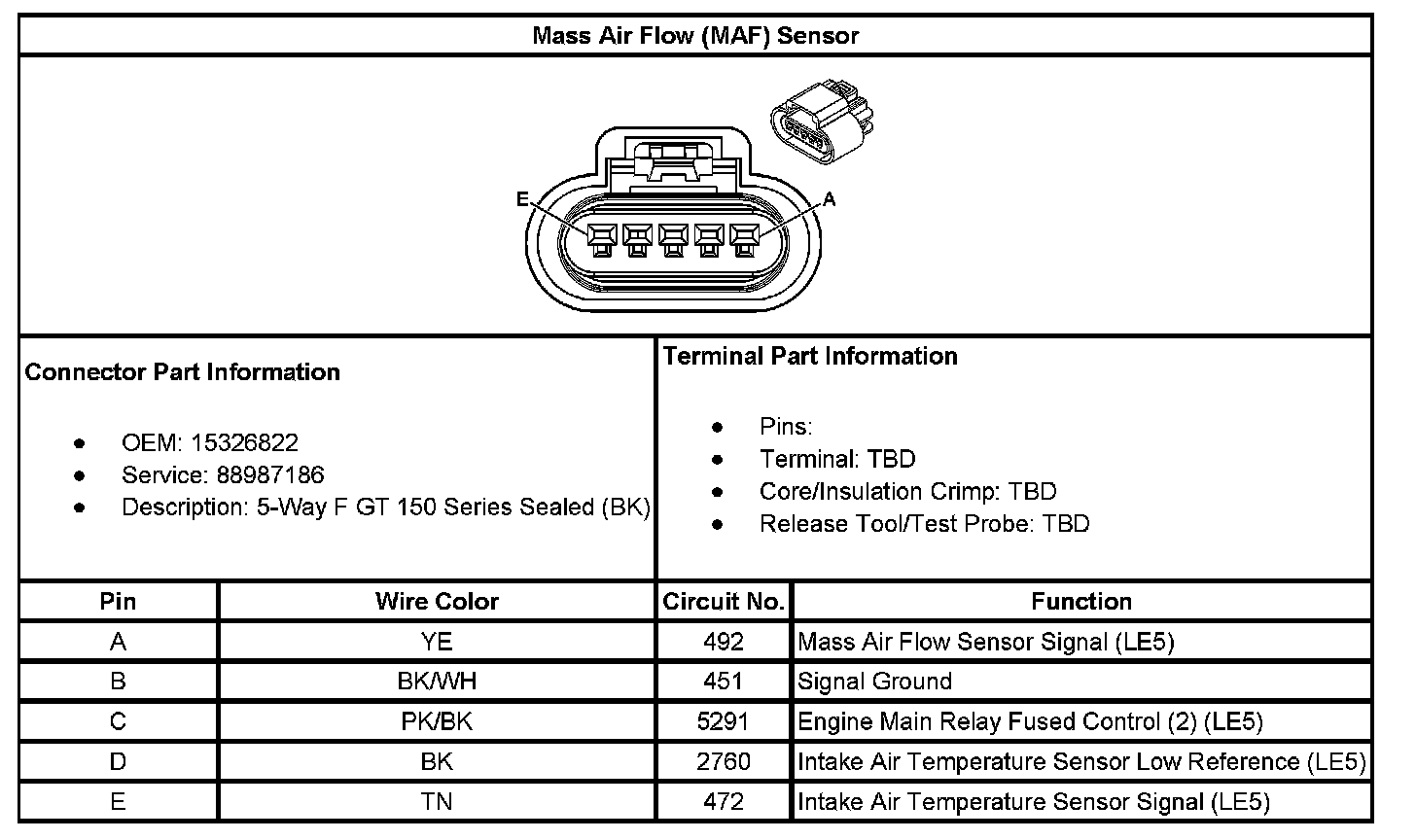 Mass Air Flow (MAF) Sensor

E
A

Connector Part Information

- OEM: 15326822
- Service: 88987186
- Description: 5-Way F GT 150 Series Sealed (BK)

Terminal Part Information

- Pins:
- Terminal: TBD
- Core/Insulation Crimp: TBD
- Release Tool/Test Probe: TBD

| Pin | Wire Color | Circuit No. | Function |
|---|---|---|---|
| A | YE | 492 | Mass Air Flow Sensor Signal (LE5) |
| B | BK/WH | 451 | Signal Ground |
| C | PK/BK | 5291 | Engine Main Relay Fused Control (2) (LE5) |
| D | BK | 2760 | Intake Air Temperature Sensor Low Reference (LE5) |
| E | TN | 472 | Intake Air Temperature Sensor Signal (LE5) |