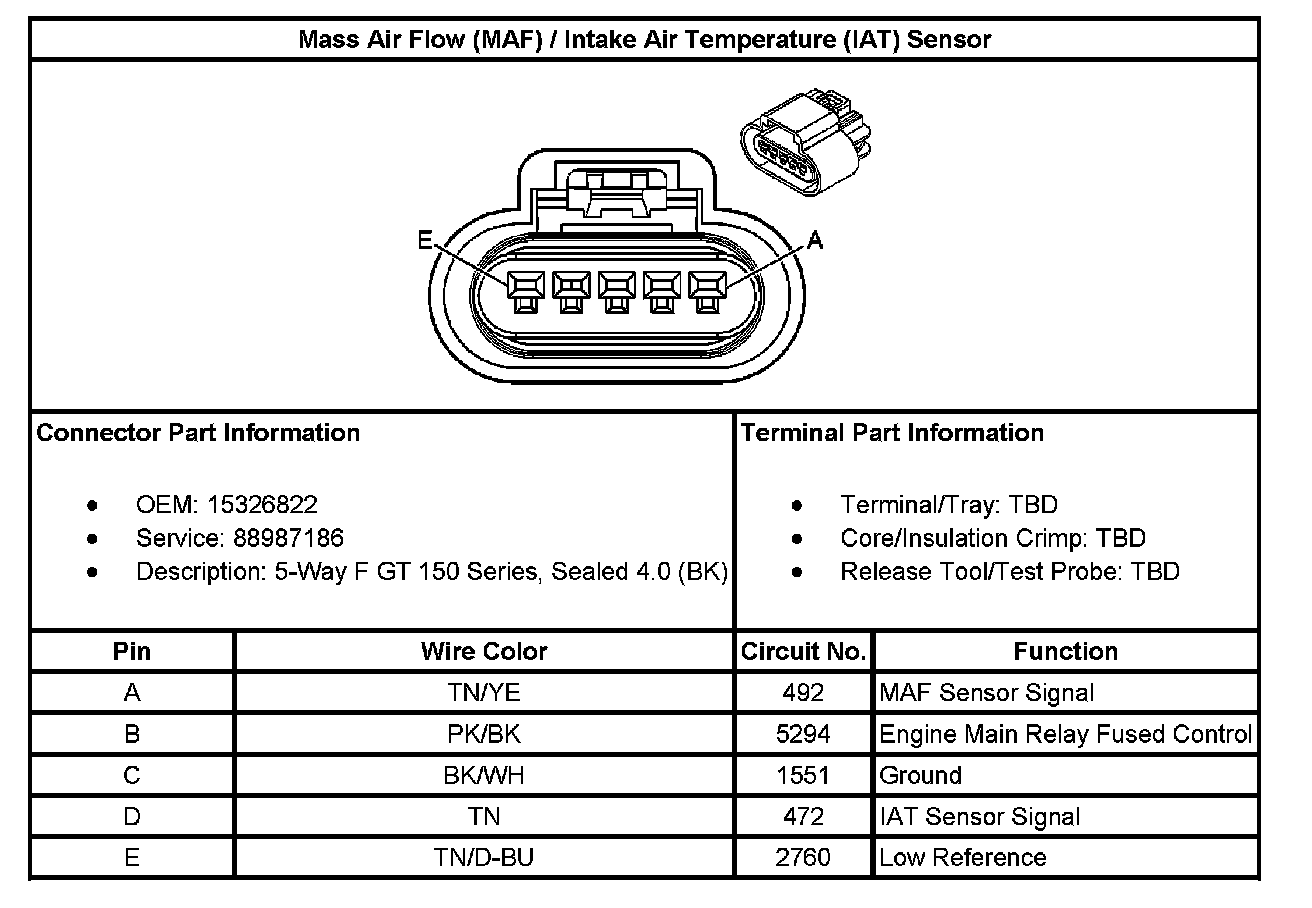 Mass Air Flow (MAF) / Intake Air Temperature (IAT) Sensor

E

A

Connector Part Information

- OEM: 15326822
- Service: 88987186
- Description: 5-Way F GT 150 Series, Sealed 4.0 (BK)

Terminal Part Information

- Terminal/Tray: TBD
- Core/Insulation Crimp: TBD
- Release Tool/Test Probe: TBD

| Pin | Wire Color | Circuit No. | Function |
|---|---|---|---|
| A | TN/YE | 492 | MAF Sensor Signal |
| B | PK/BK | 5294 | Engine Main Relay Fused Control |
| C | BK/WH | 1551 | Ground |
| D | TN | 472 | IAT Sensor Signal |
| E | TN/D-BU | 2760 | Low Reference |