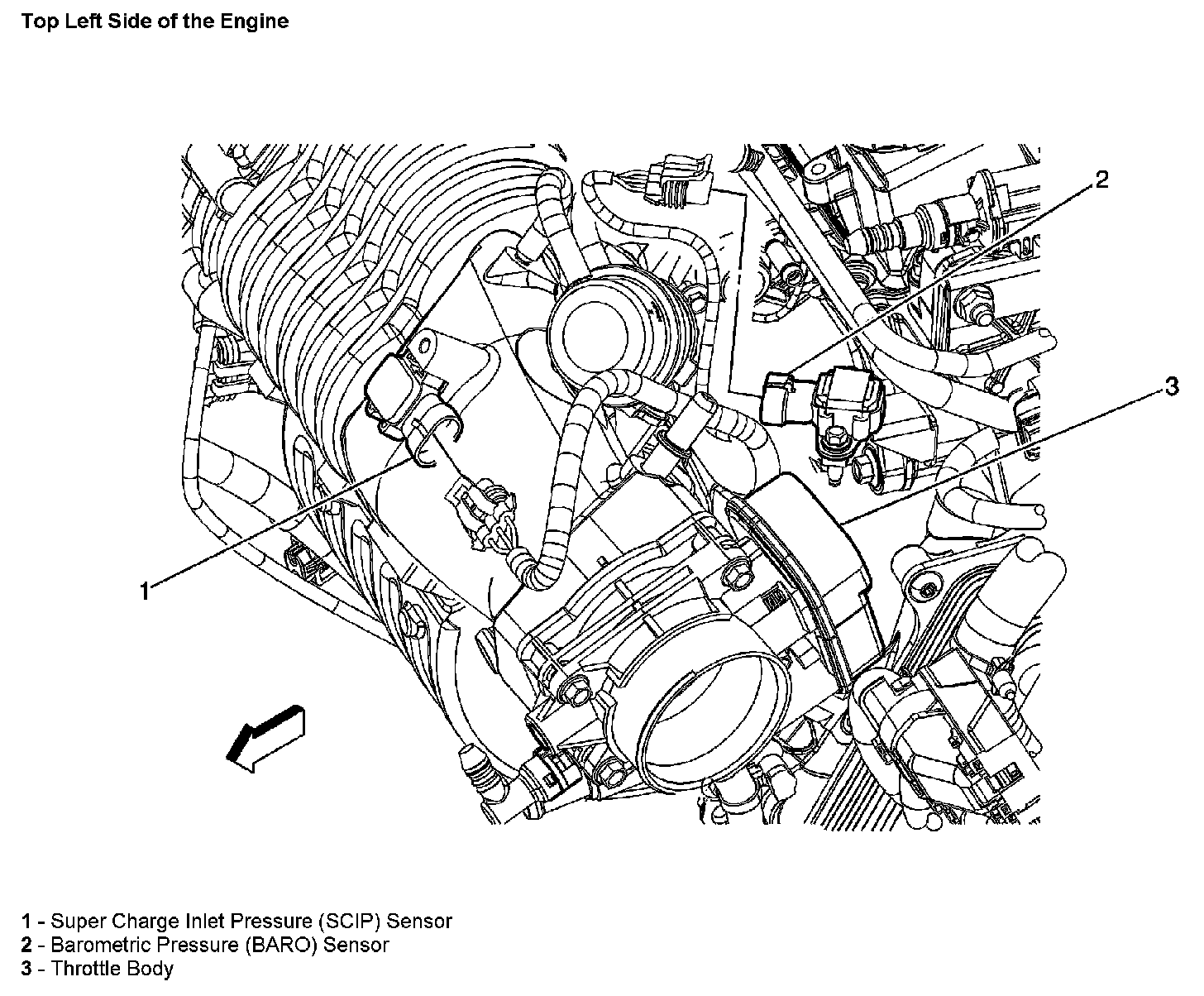 Top Left Side of the Engine

2

3

1

1 - Super Charge Inlet Pressure (SCIP) Sensor
2 - Barometric Pressure (BARO) Sensor
3 - Throttle Body