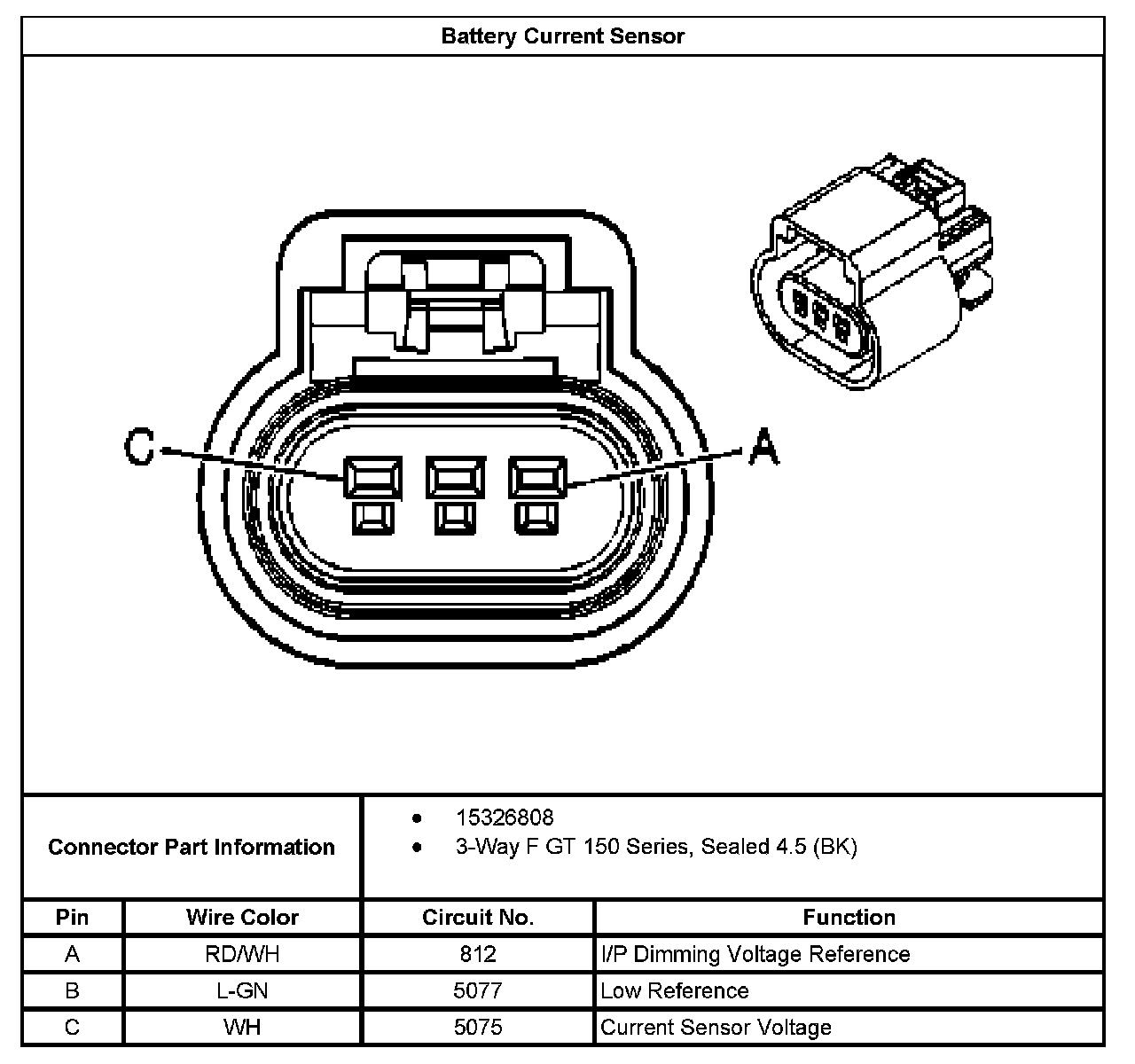 Battery Current Sensor

C

A

Connector Part Information

- 15326808
- 3-Way F GT 150 Series, Sealed 4.5 (BK)

| Pin | Wire Color | Circuit No. | Function |
|---|---|---|---|
| A | RD/WH | 812 | I/P Dimming Voltage Reference |
| B | L-GN | 5077 | Low Reference |
| C | WH | 5075 | Current Sensor Voltage |