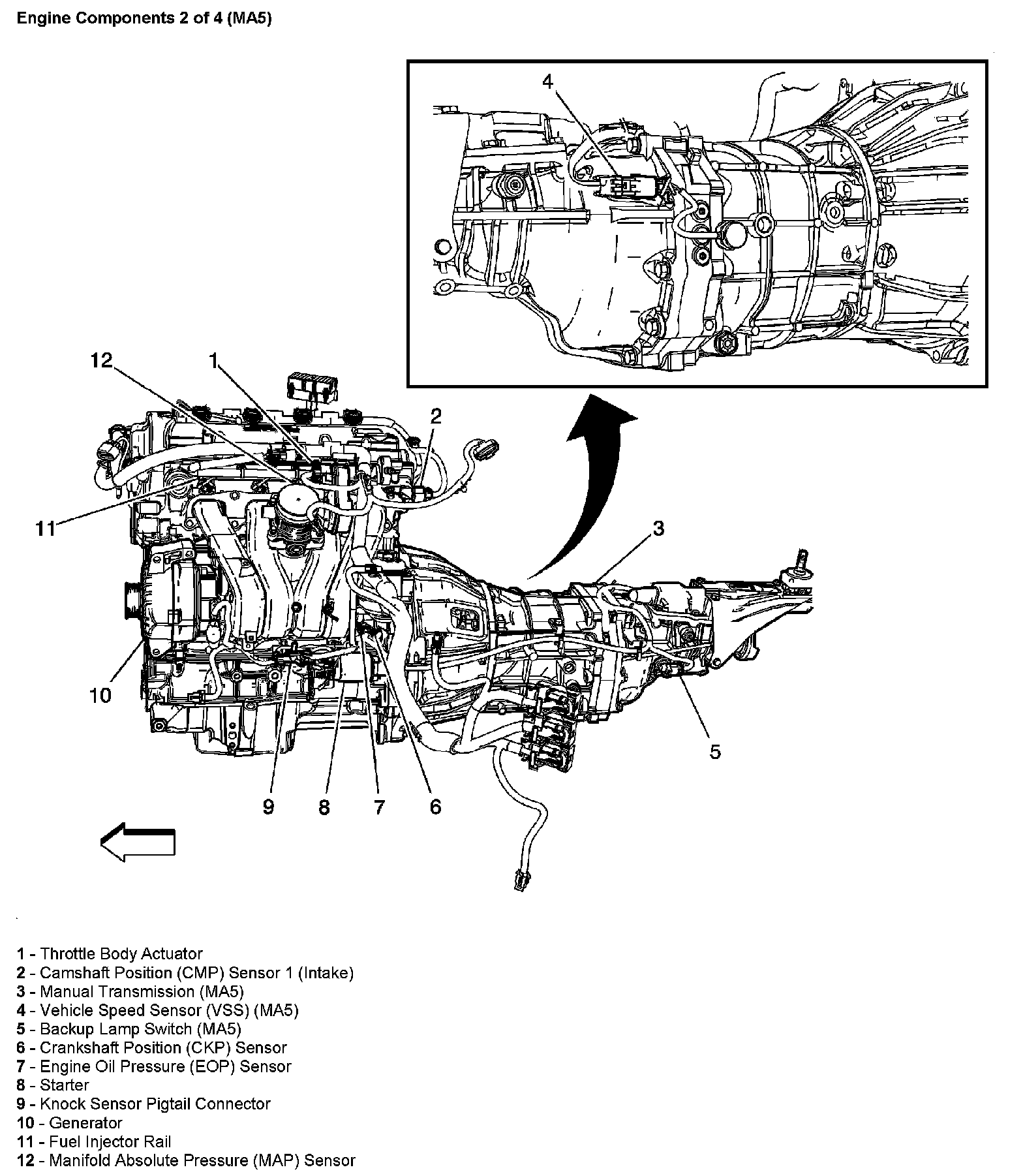 Engine Components 2 of 4 (MA5)

4

12

1

2

11

3

10

5

9

8

7

6

1 - Throttle Body Actuator
2 - Camshaft Position (CMP) Sensor 1 (Intake)
3 - Manual Transmission (MA5)
4 - Vehicle Speed Sensor (VSS) (MA5)
5 - Backup Lamp Switch (MA5)
6 - Crankshaft Position (CKP) Sensor
7 - Engine Oil Pressure (EOP) Sensor
8 - Starter
9 - Knock Sensor Pigtail Connector
10 - Generator
11 - Fuel Injector Rail
12 - Manifold Absolute Pressure (MAP) Sensor