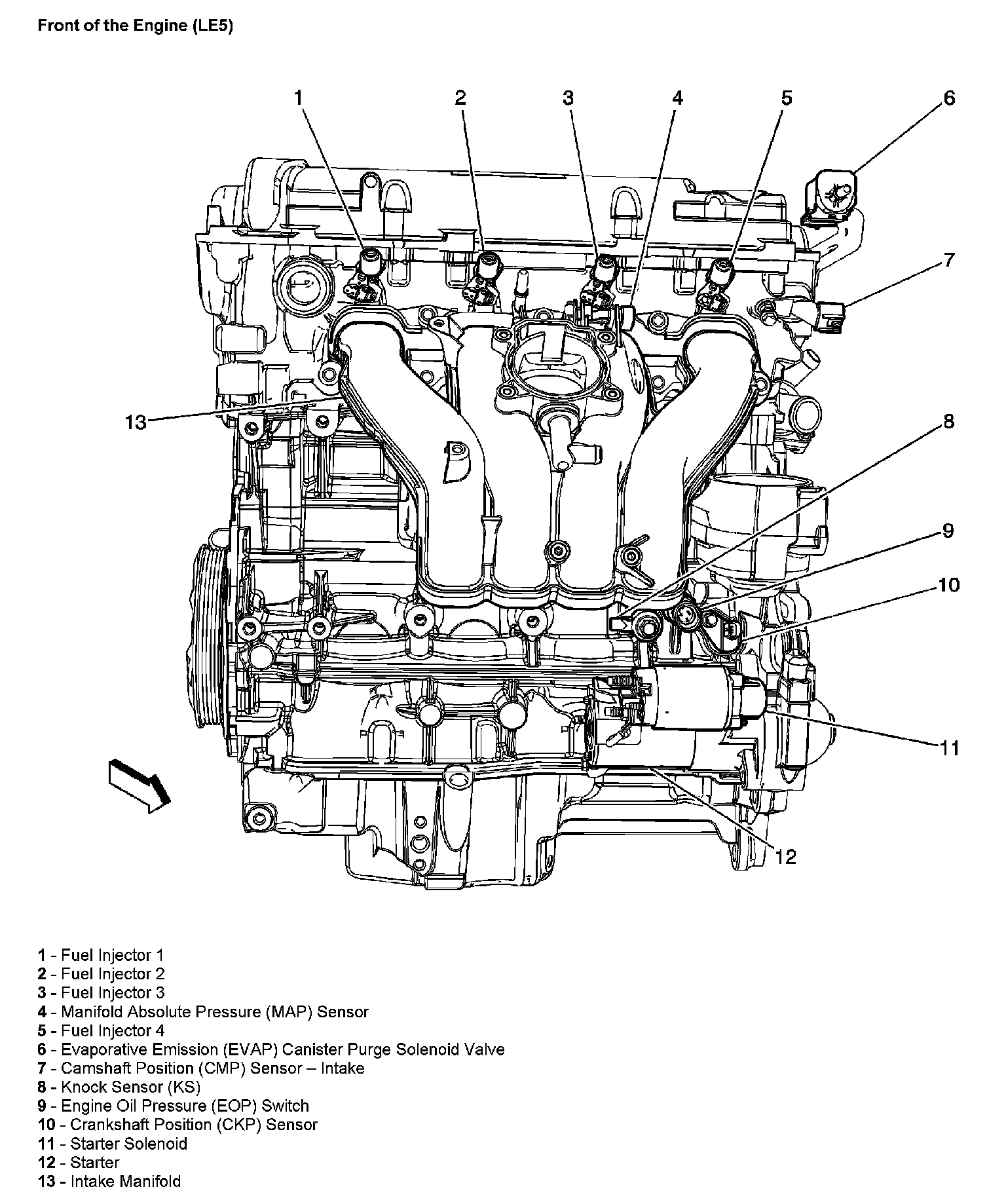 Front of the Engine (LE5)

1
2
3
4
5
6
7
13
8
9
10
11
12

1 - Fuel Injector 1
2 - Fuel Injector 2
3 - Fuel Injector 3
4 - Manifold Absolute Pressure (MAP) Sensor
5 - Fuel Injector 4
6 - Evaporative Emission (EVAP) Canister Purge Solenoid Valve
7 - Camshaft Position (CMP) Sensor – Intake
8 - Knock Sensor (KS)
9 - Engine Oil Pressure (EOP) Switch
10 - Crankshaft Position (CKP) Sensor
11 - Starter Solenoid
12 - Starter
13 - Intake Manifold