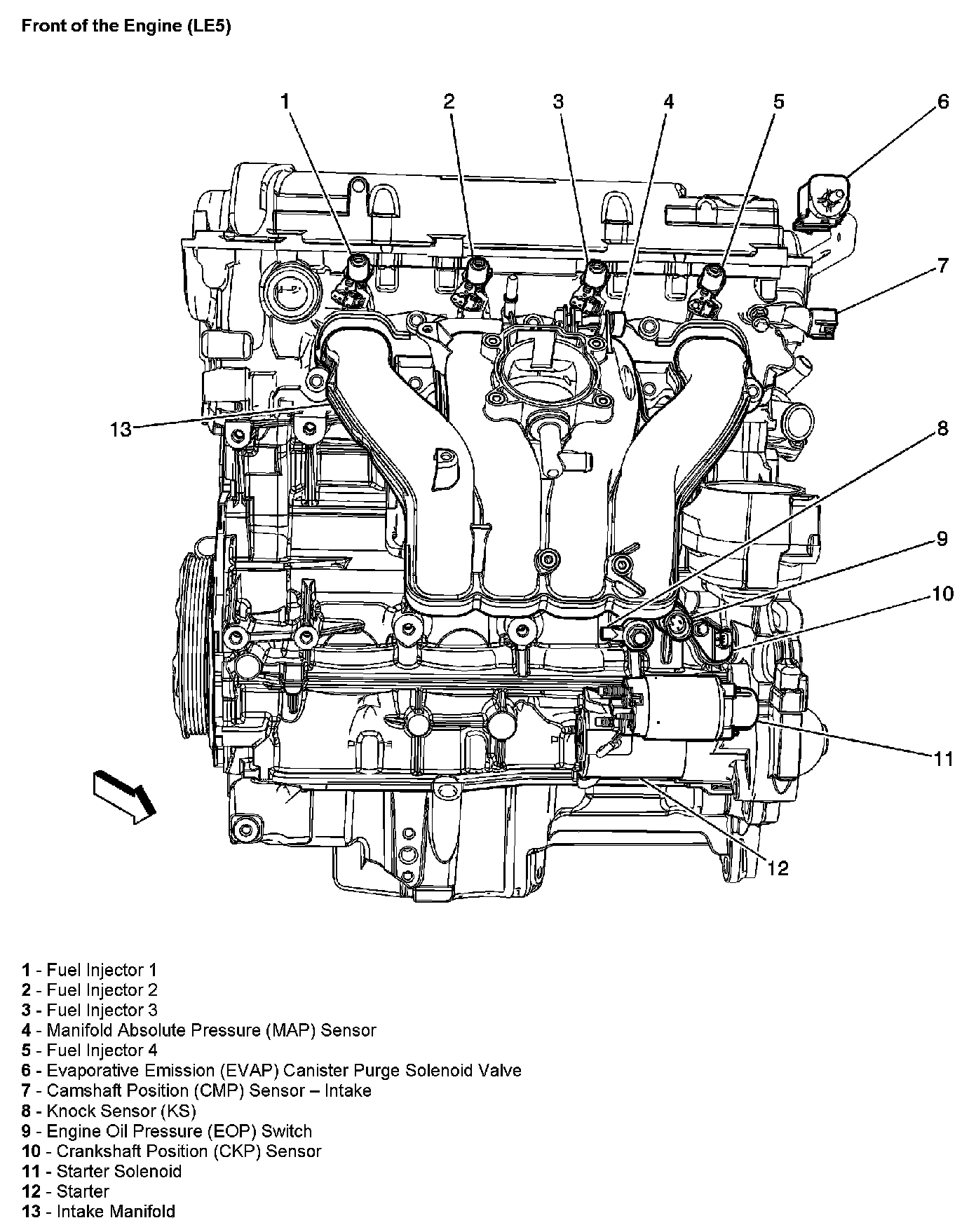 Front of the Engine (LE5)

1
2
3
4
5
6
7
13
8
9
10
11
12

1 - Fuel Injector 1
2 - Fuel Injector 2
3 - Fuel Injector 3
4 - Manifold Absolute Pressure (MAP) Sensor
5 - Fuel Injector 4
6 - Evaporative Emission (EVAP) Canister Purge Solenoid Valve
7 - Camshaft Position (CMP) Sensor – Intake
8 - Knock Sensor (KS)
9 - Engine Oil Pressure (EOP) Switch
10 - Crankshaft Position (CKP) Sensor
11 - Starter Solenoid
12 - Starter
13 - Intake Manifold