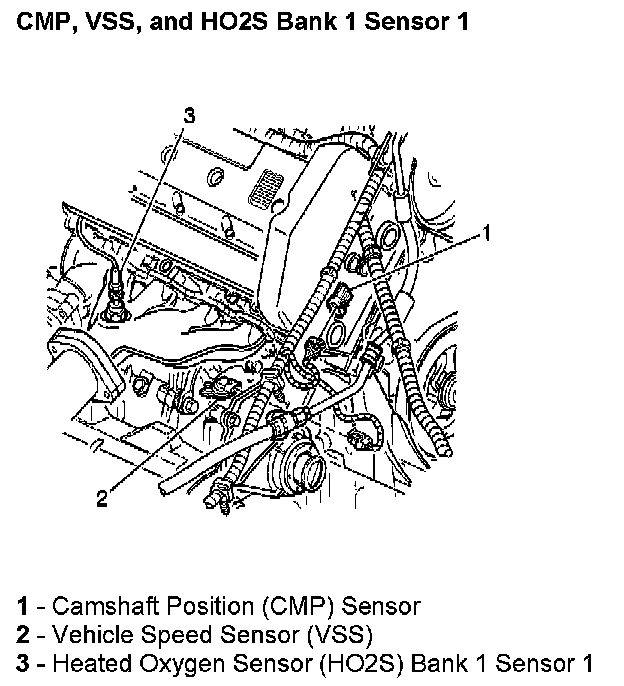 CMP, VSS, and HO2S Bank 1 Sensor 1

3

1

2

1 - Camshaft Position (CMP) Sensor
2 - Vehicle Speed Sensor (VSS)
3 - Heated Oxygen Sensor (HO2S) Bank 1 Sensor 1