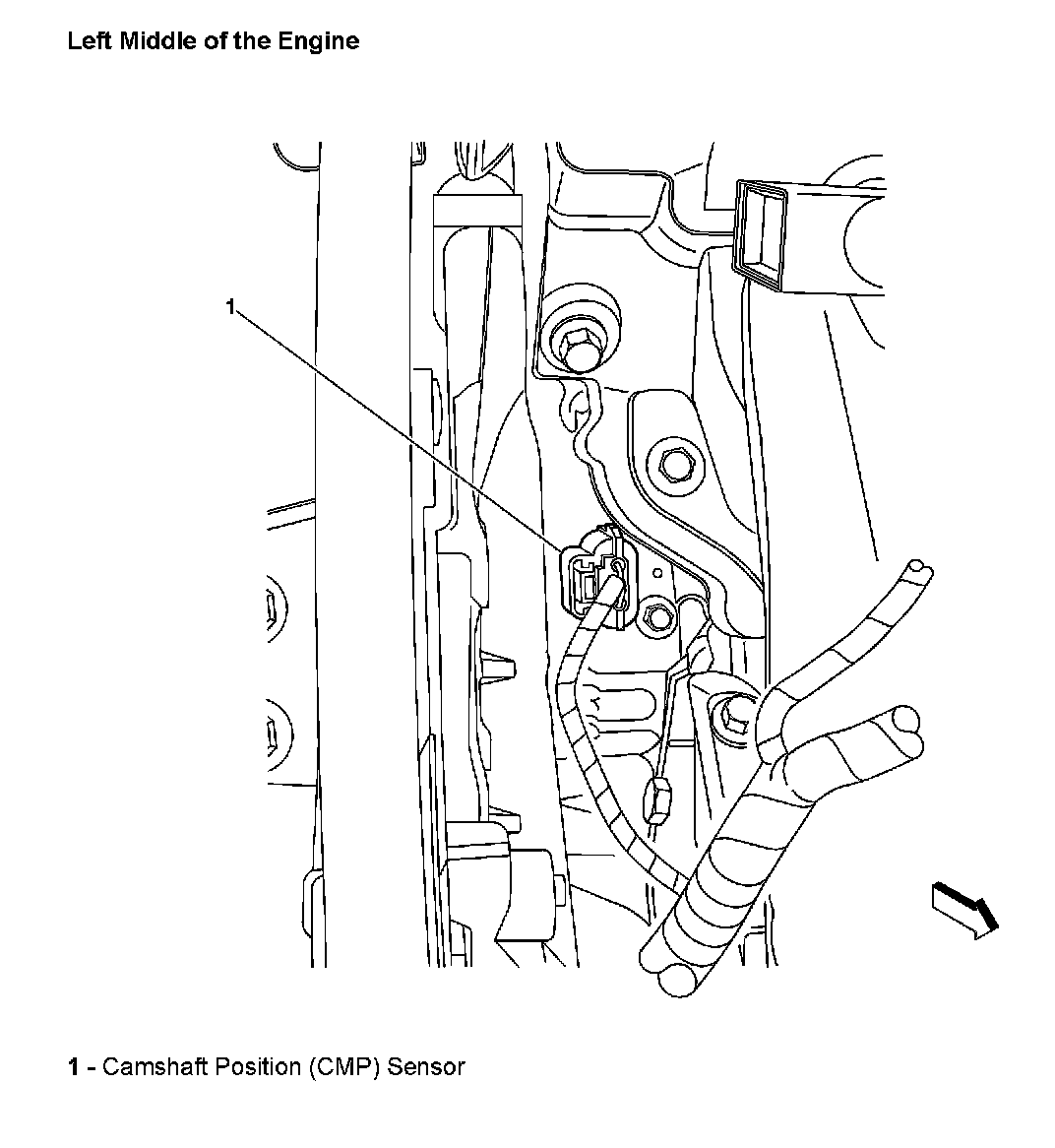 Left Middle of the Engine

1

1 - Camshaft Position (CMP) Sensor