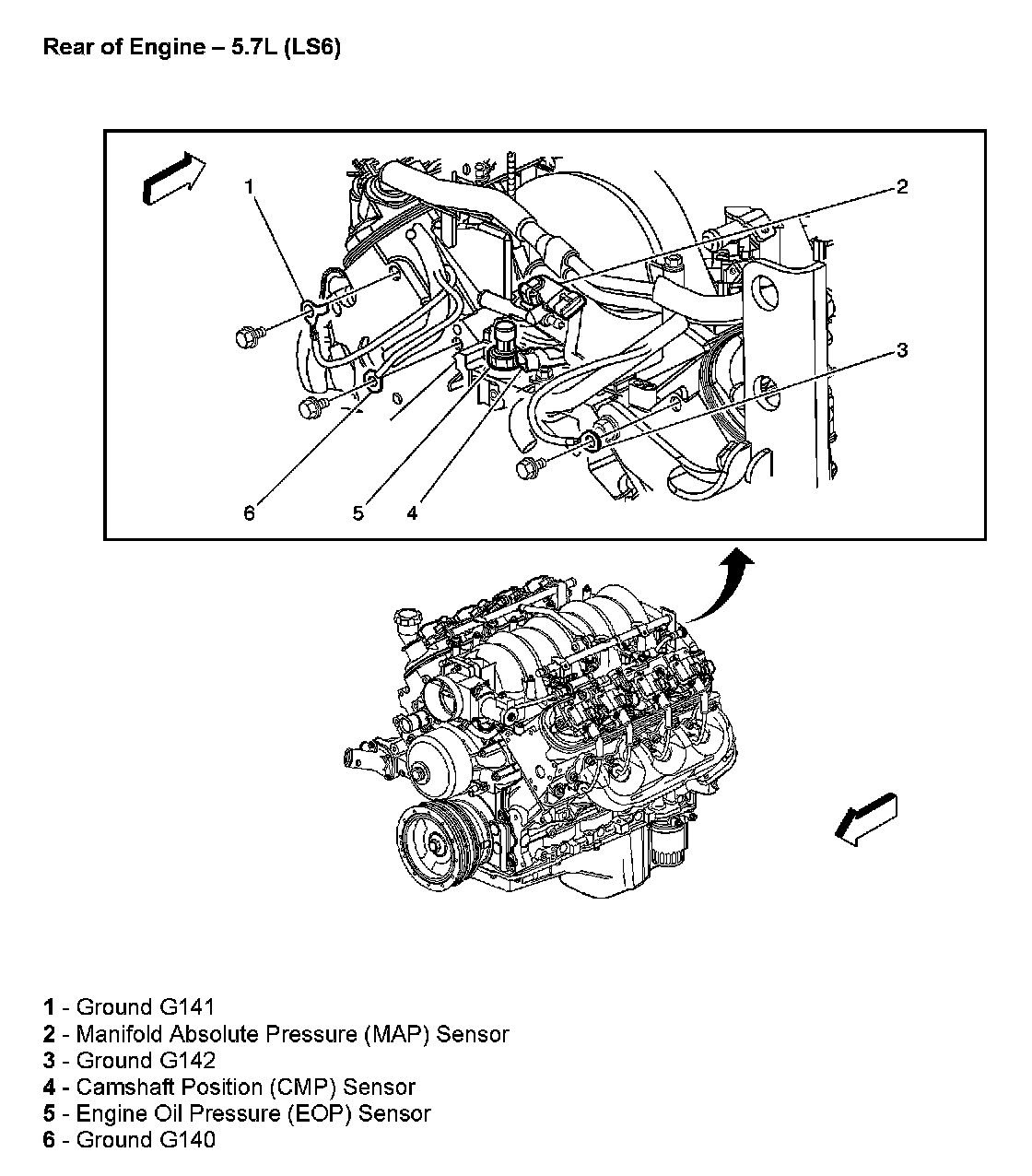 Rear of Engine – 5.7L (LS6)

1

2

3

6

5

4

1 - Ground G141
2 - Manifold Absolute Pressure (MAP) Sensor
3 - Ground G142
4 - Camshaft Position (CMP) Sensor
5 - Engine Oil Pressure (EOP) Sensor
6 - Ground G140