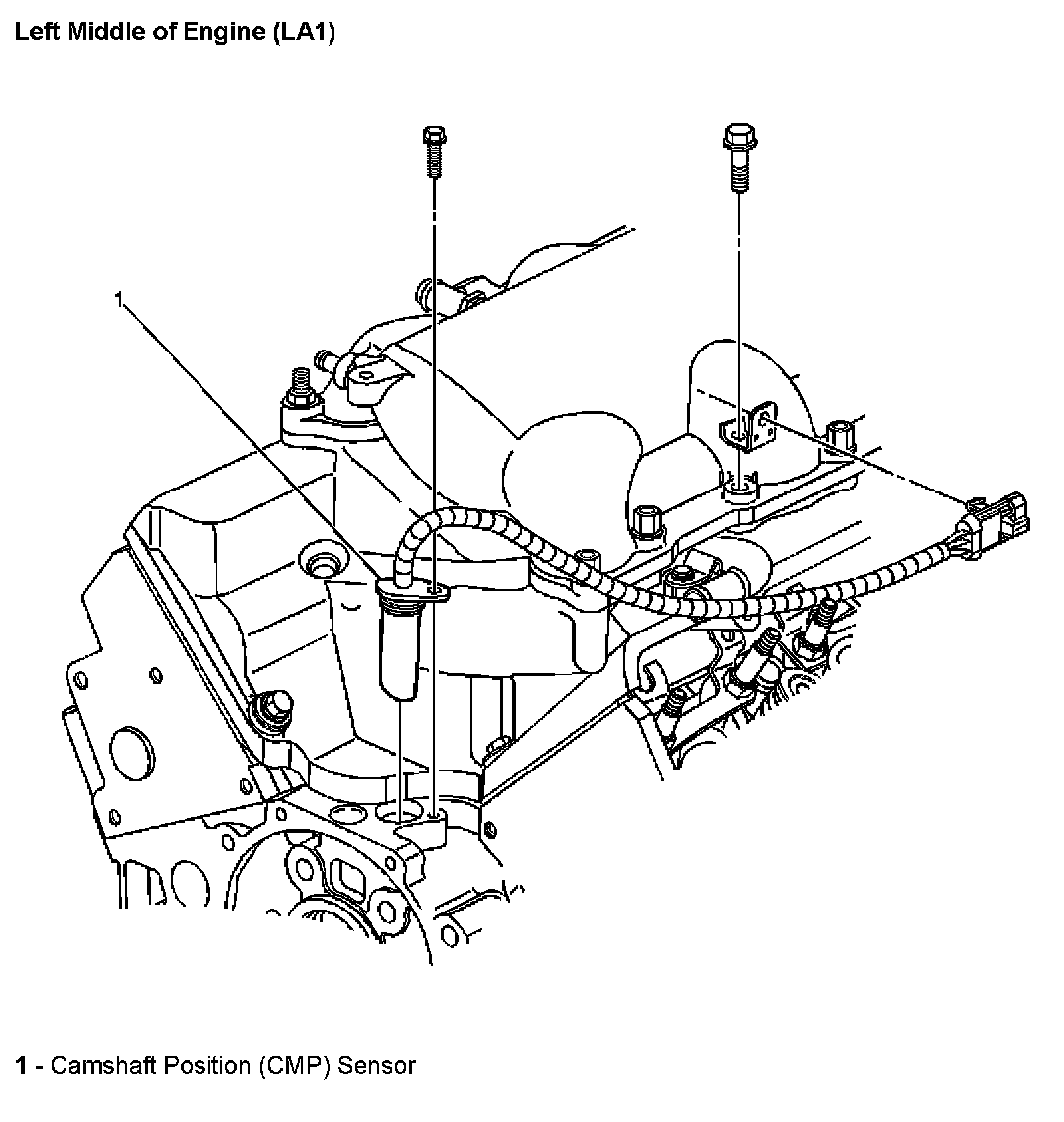 Left Middle of Engine (LA1)

1

1 - Camshaft Position (CMP) Sensor