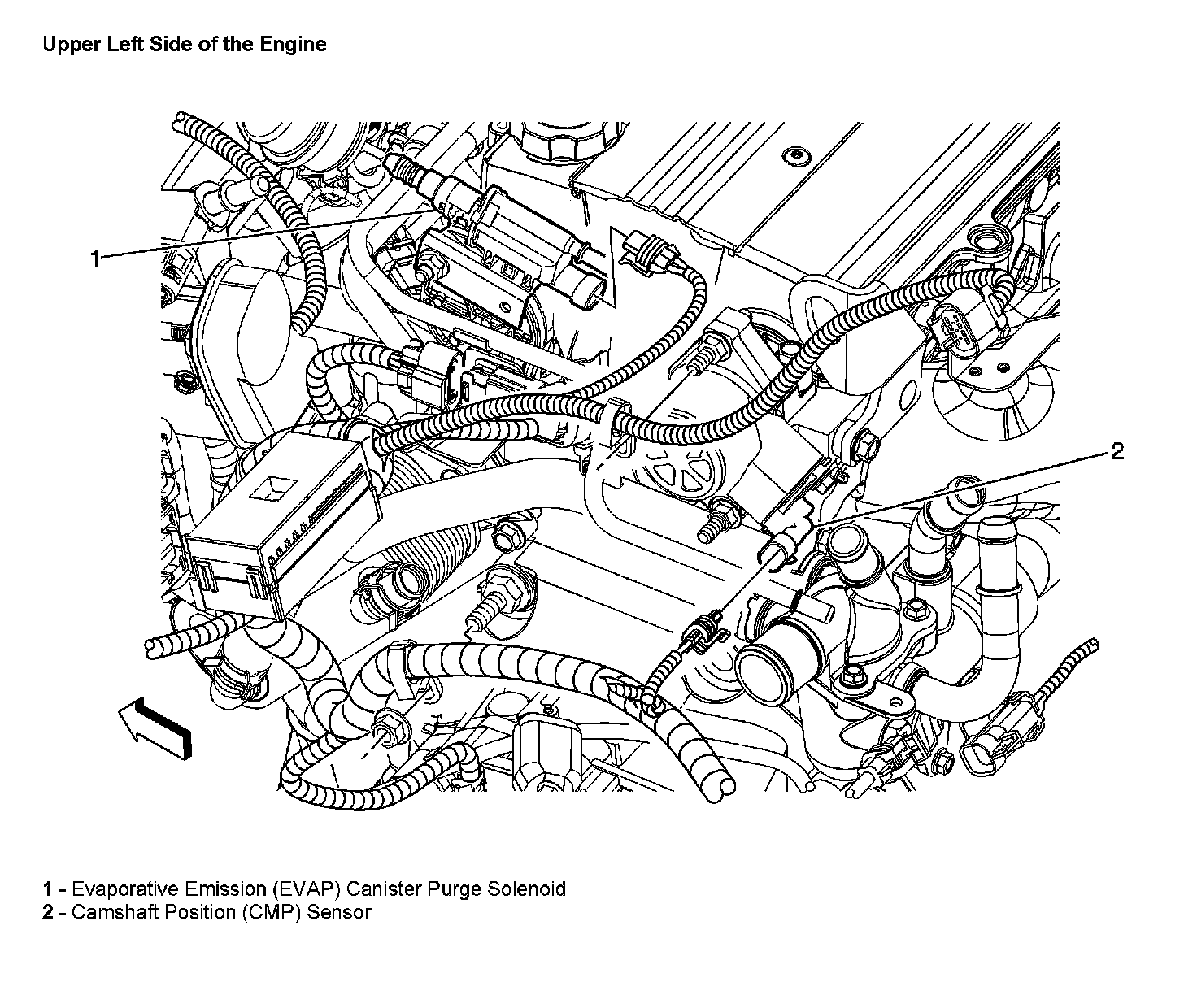 Upper Left Side of the Engine

1

2

1 - Evaporative Emission (EVAP) Canister Purge Solenoid
2 - Camshaft Position (CMP) Sensor