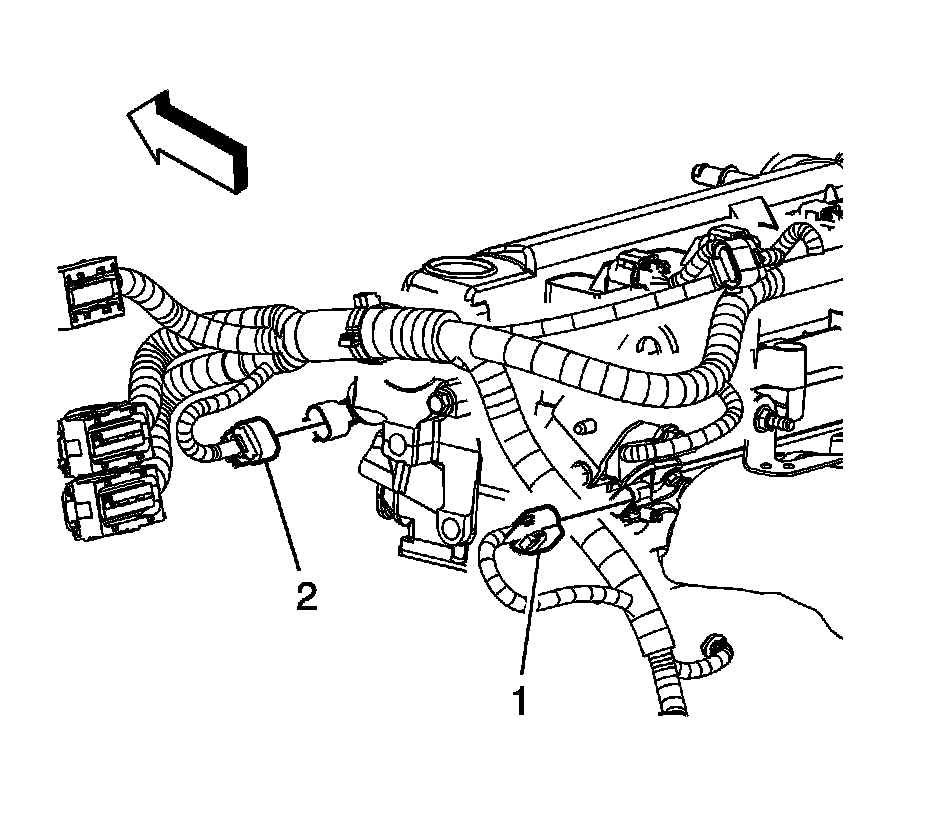 2

1