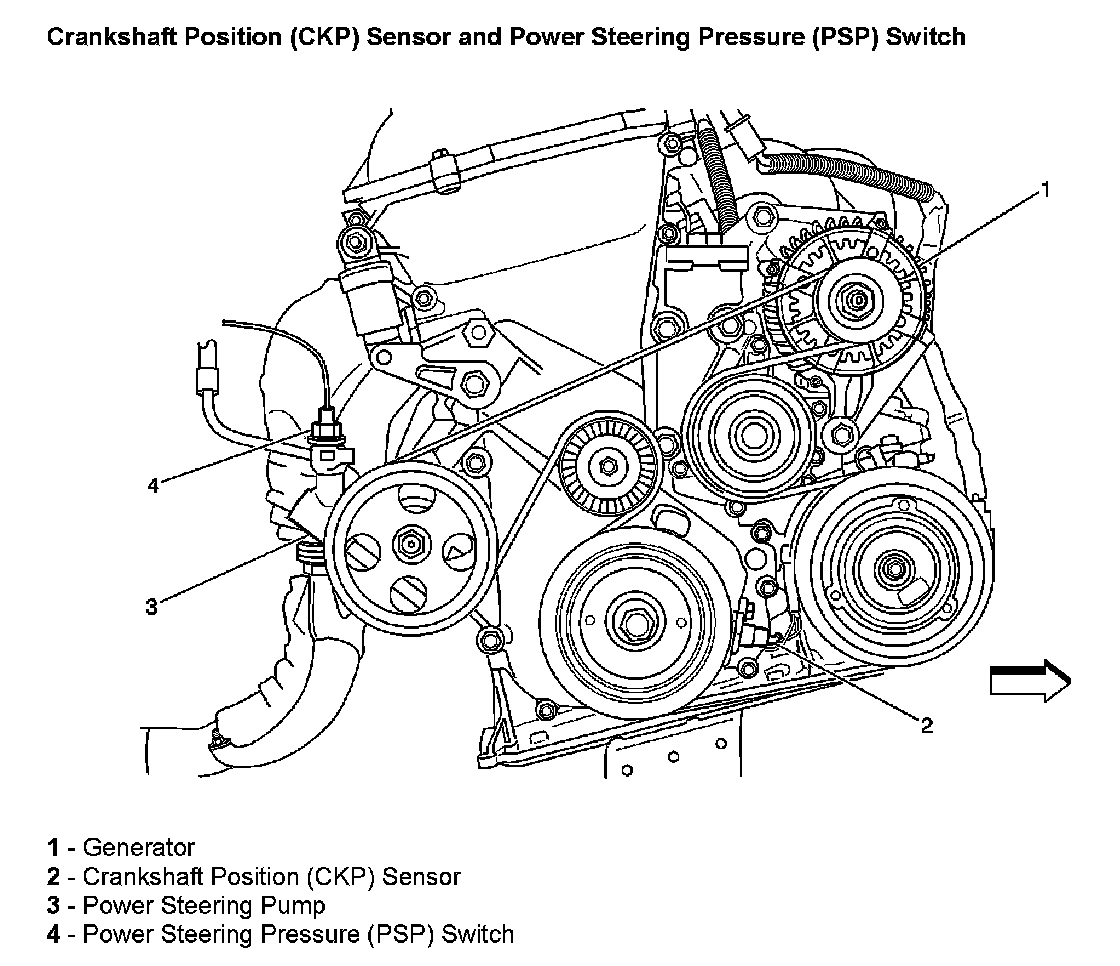 Crankshaft Position (CKP) Sensor and Power Steering Pressure (PSP) Switch

1

4

3

2

1 - Generator
2 - Crankshaft Position (CKP) Sensor
3 - Power Steering Pump
4 - Power Steering Pressure (PSP) Switch