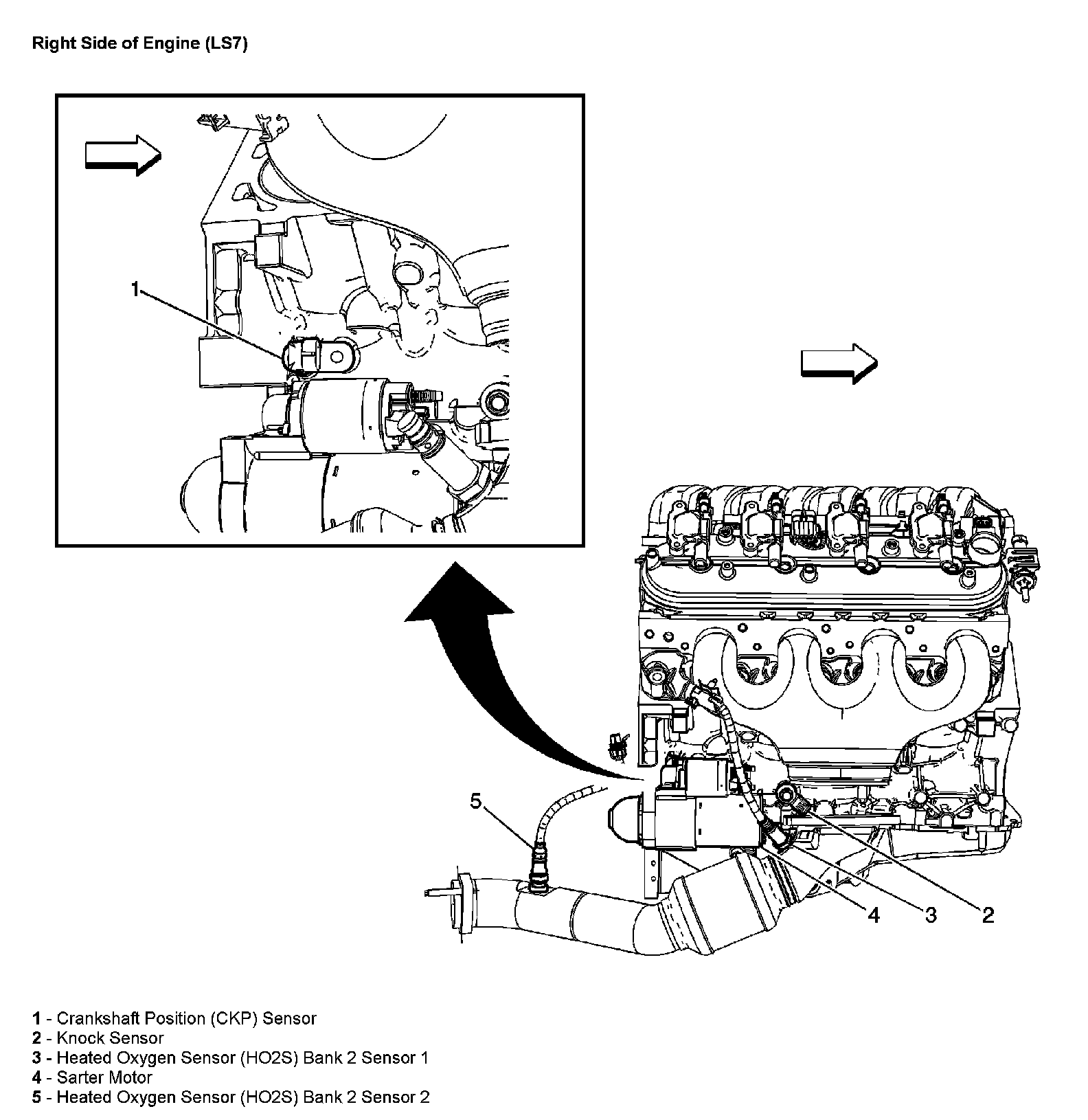 Right Side of Engine (LS7)

1

5

4

3

2

1 - Crankshaft Position (CKP) Sensor
2 - Knock Sensor
3 - Heated Oxygen Sensor (HO2S) Bank 2 Sensor 1
4 - Sarter Motor
5 - Heated Oxygen Sensor (HO2S) Bank 2 Sensor 2