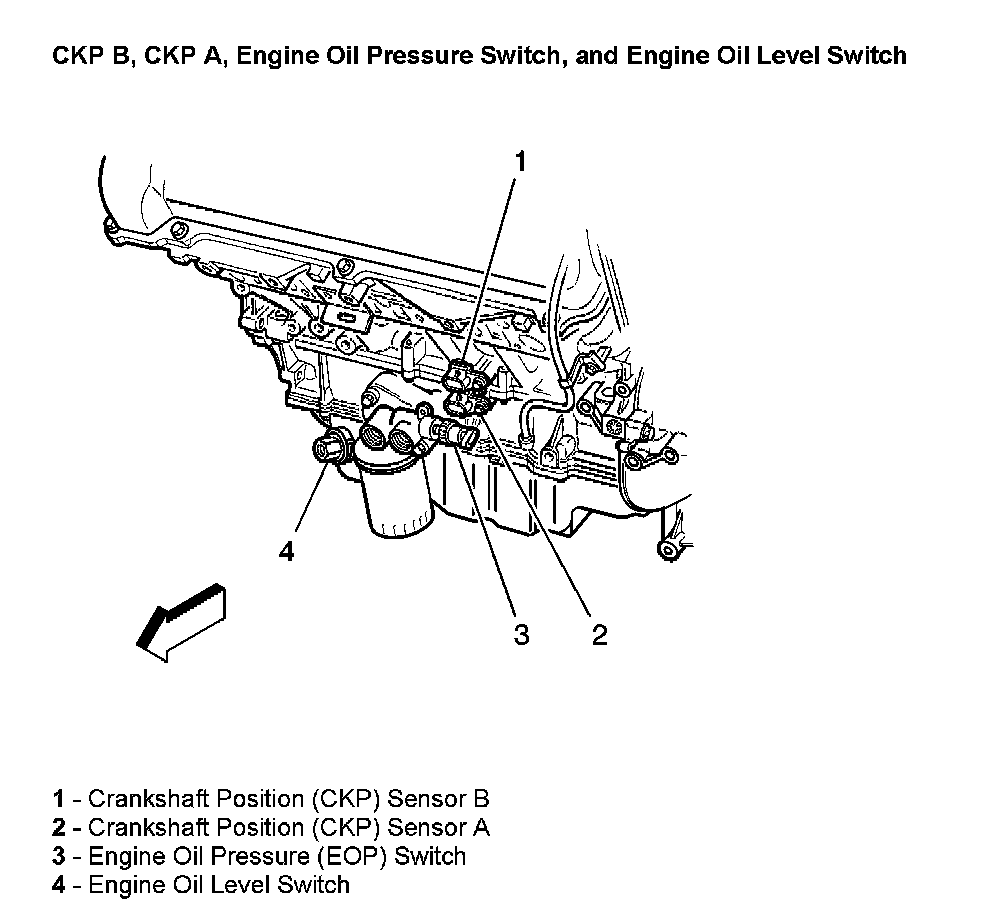 CKP B, CKP A, Engine Oil Pressure Switch, and Engine Oil Level Switch

1

4

3

2

1 - Crankshaft Position (CKP) Sensor B
2 - Crankshaft Position (CKP) Sensor A
3 - Engine Oil Pressure (EOP) Switch
4 - Engine Oil Level Switch