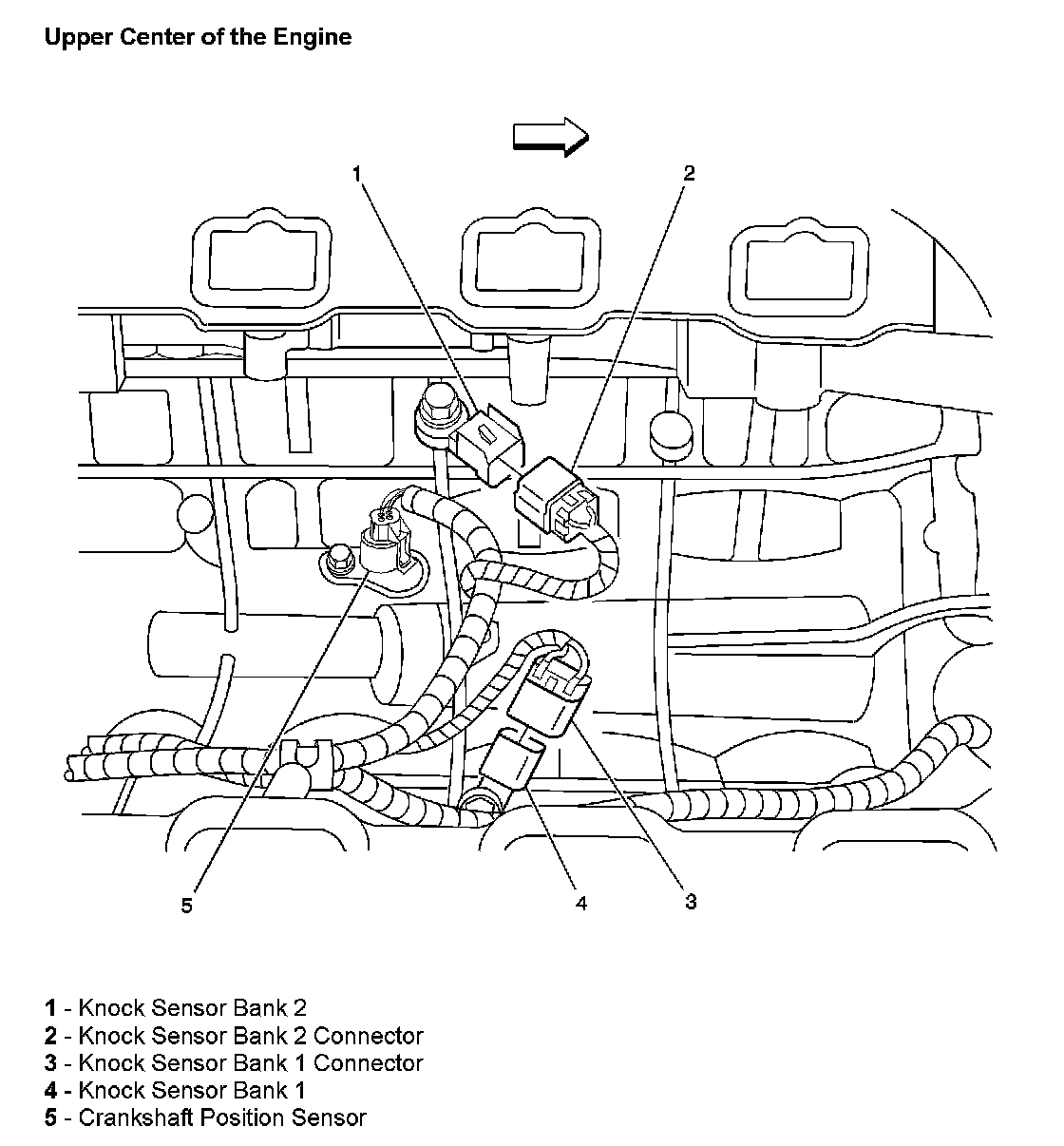 Upper Center of the Engine

1

2

5

4

3

1 - Knock Sensor Bank 2
2 - Knock Sensor Bank 2 Connector
3 - Knock Sensor Bank 1 Connector
4 - Knock Sensor Bank 1
5 - Crankshaft Position Sensor