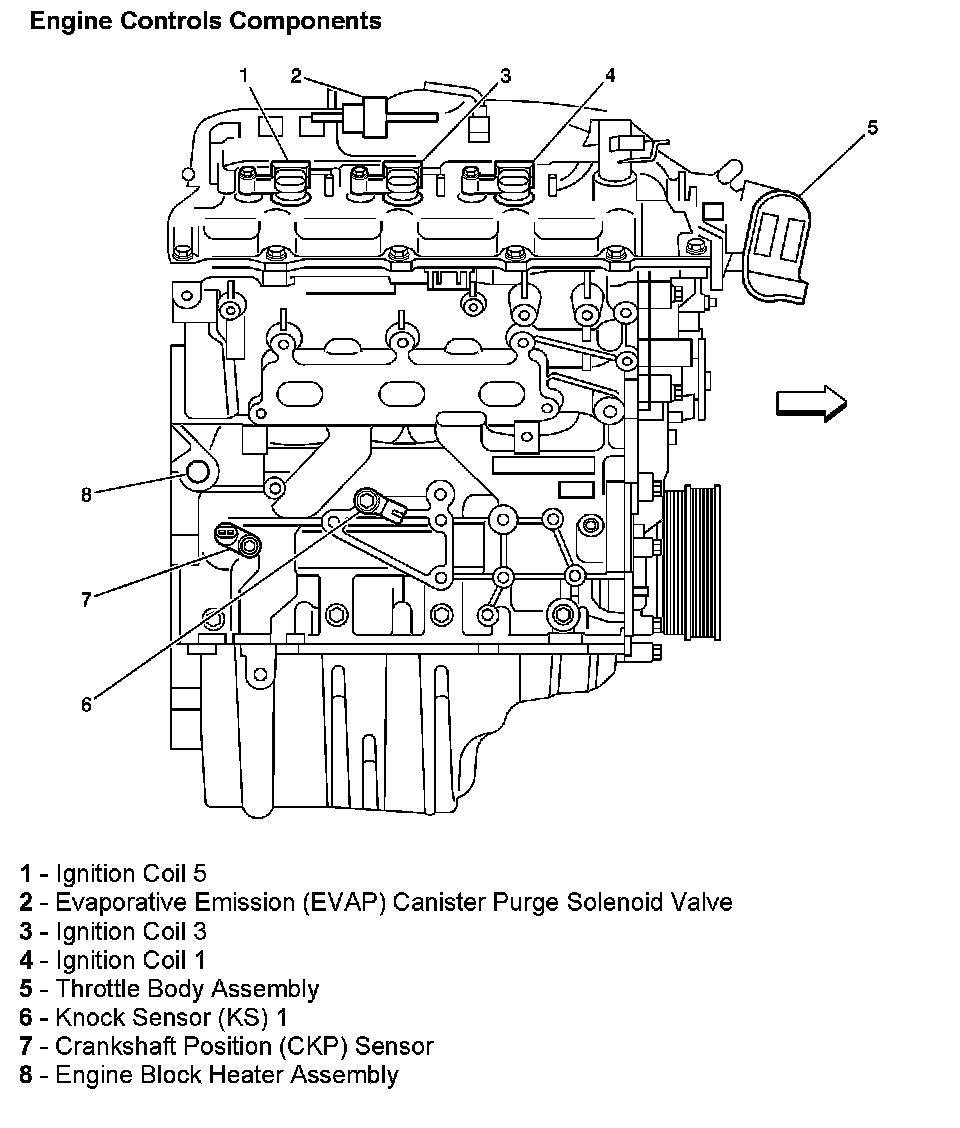 Engine Controls Components

1
2
3
4
5
8
7
6

1 - Ignition Coil 5
2 - Evaporative Emission (EVAP) Canister Purge Solenoid Valve
3 - Ignition Coil 3
4 - Ignition Coil 1
5 - Throttle Body Assembly
6 - Knock Sensor (KS) 1
7 - Crankshaft Position (CKP) Sensor
8 - Engine Block Heater Assembly