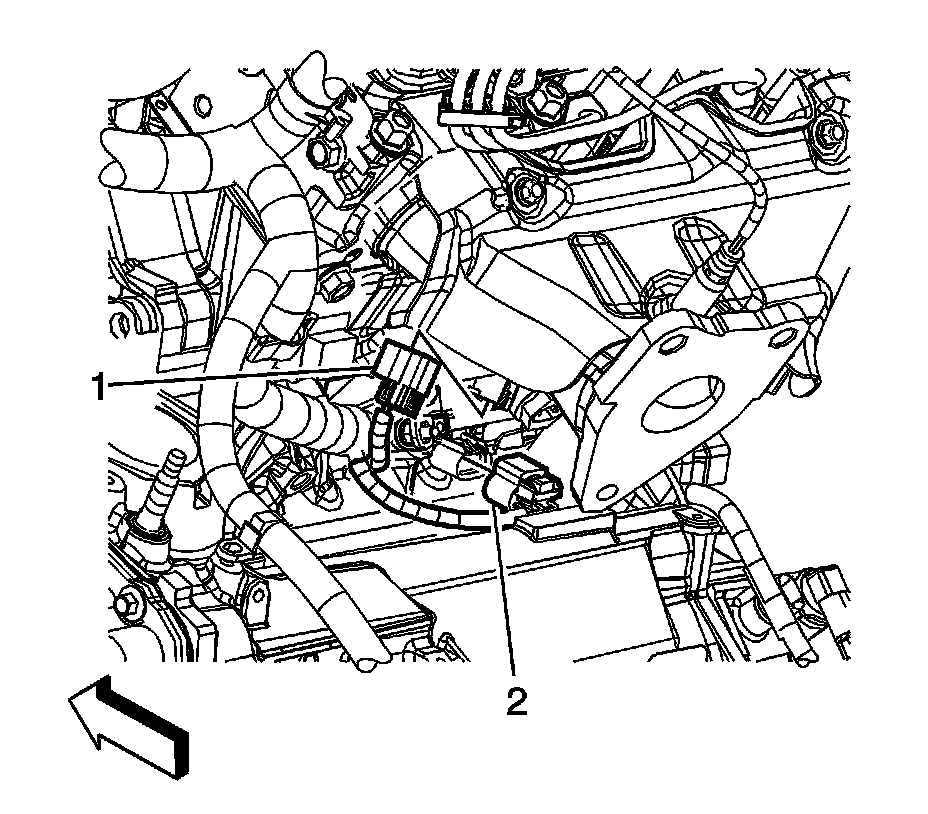 1
2