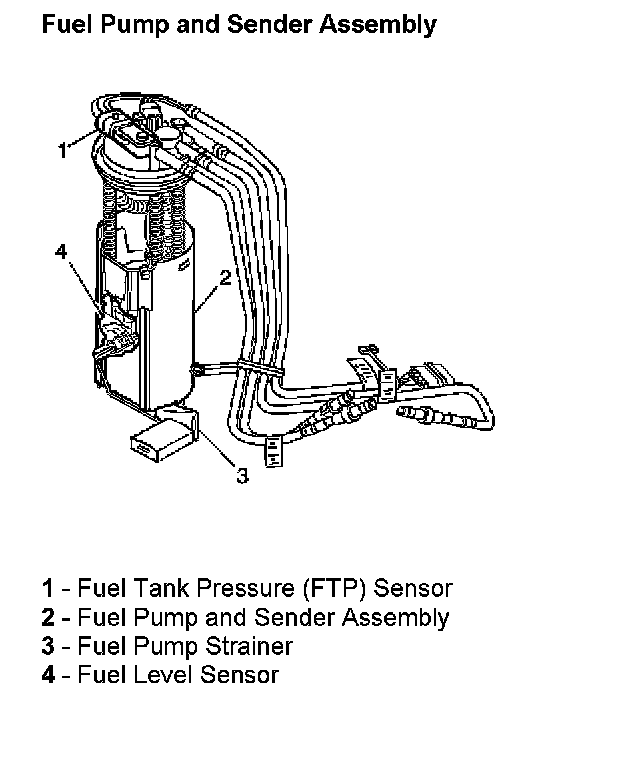 Fuel Pump and Sender Assembly

1

4

2

3

1 - Fuel Tank Pressure (FTP) Sensor
2 - Fuel Pump and Sender Assembly
3 - Fuel Pump Strainer
4 - Fuel Level Sensor