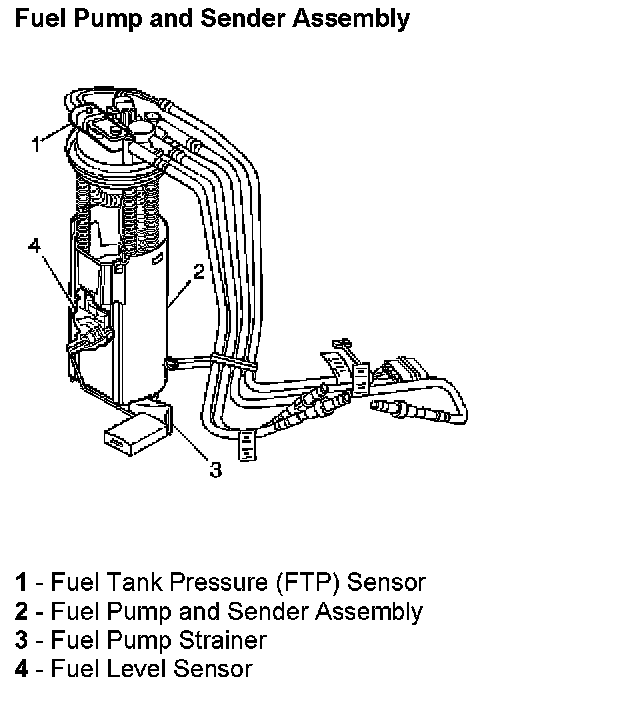 Fuel Pump and Sender Assembly

1

4

2

3

1 - Fuel Tank Pressure (FTP) Sensor
2 - Fuel Pump and Sender Assembly
3 - Fuel Pump Strainer
4 - Fuel Level Sensor