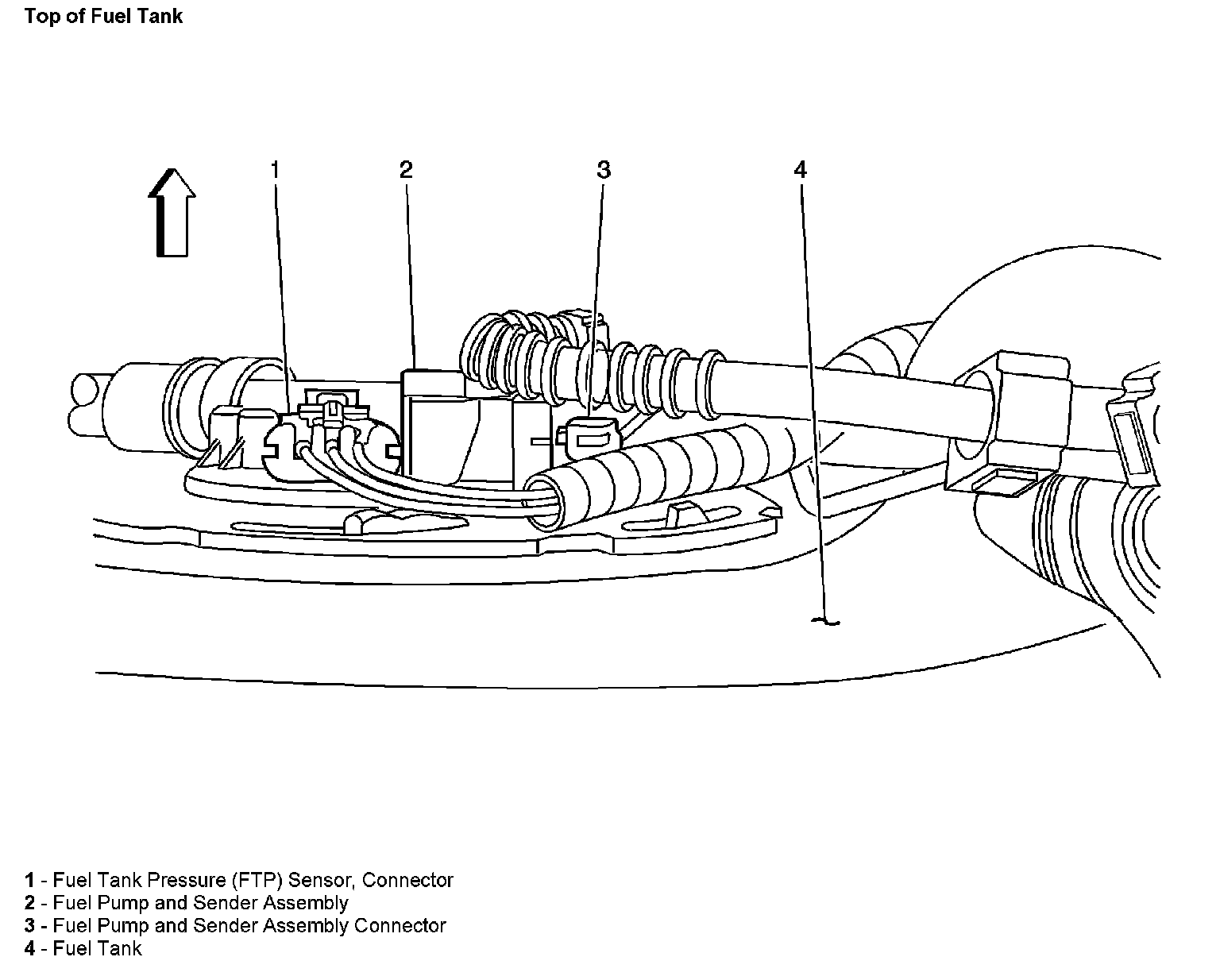 Top of Fuel Tank

1 2 3 4

1 - Fuel Tank Pressure (FTP) Sensor, Connector
2 - Fuel Pump and Sender Assembly
3 - Fuel Pump and Sender Assembly Connector
4 - Fuel Tank