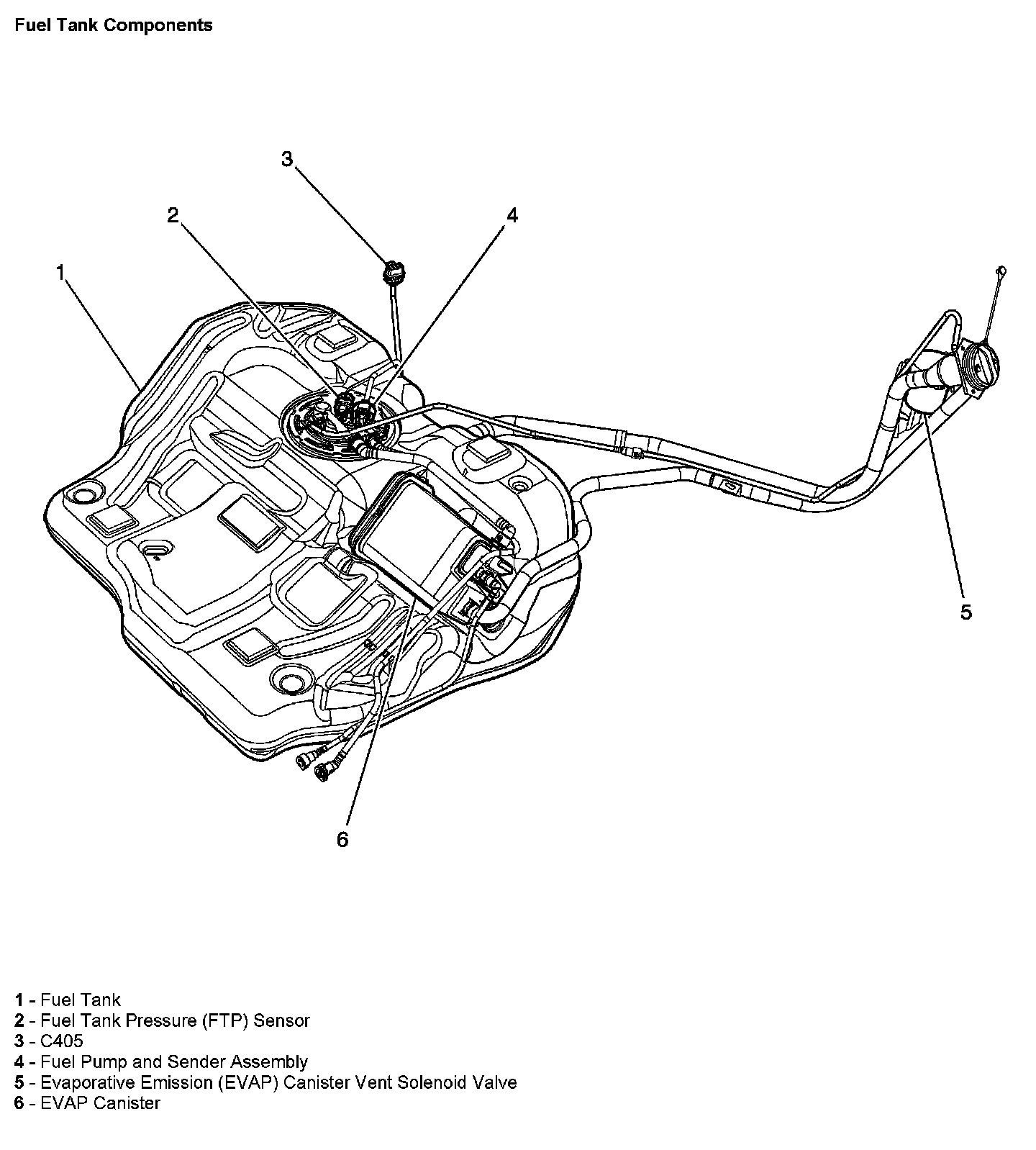 Fuel Tank Components

3

2

4

1

5

6

1 - Fuel Tank
2 - Fuel Tank Pressure (FTP) Sensor
3 - C405
4 - Fuel Pump and Sender Assembly
5 - Evaporative Emission (EVAP) Canister Vent Solenoid Valve
6 - EVAP Canister