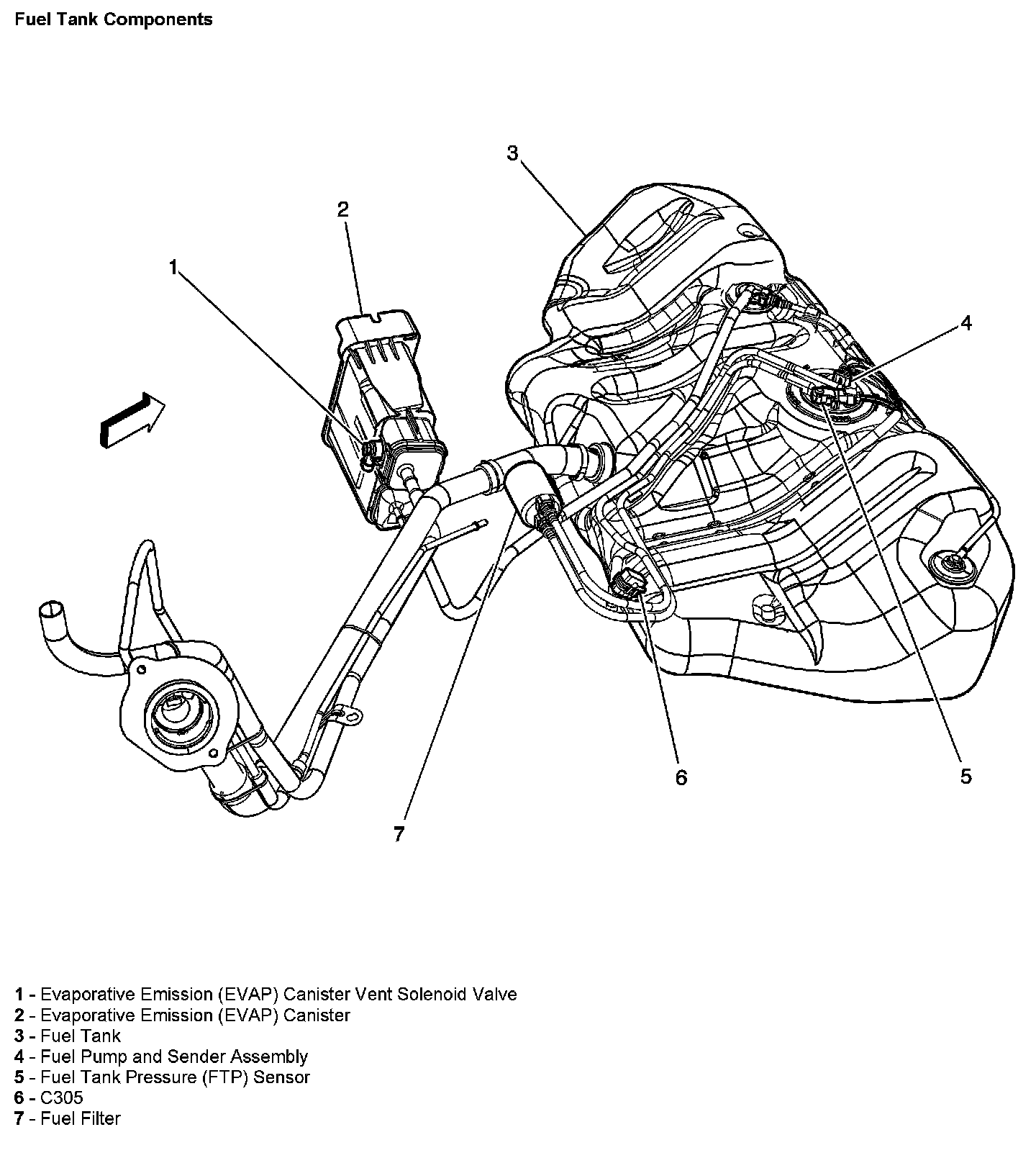 Fuel Tank Components

3

2

1

4

6

5

7

1 - Evaporative Emission (EVAP) Canister Vent Solenoid Valve
2 - Evaporative Emission (EVAP) Canister
3 - Fuel Tank
4 - Fuel Pump and Sender Assembly
5 - Fuel Tank Pressure (FTP) Sensor
6 - C305
7 - Fuel Filter