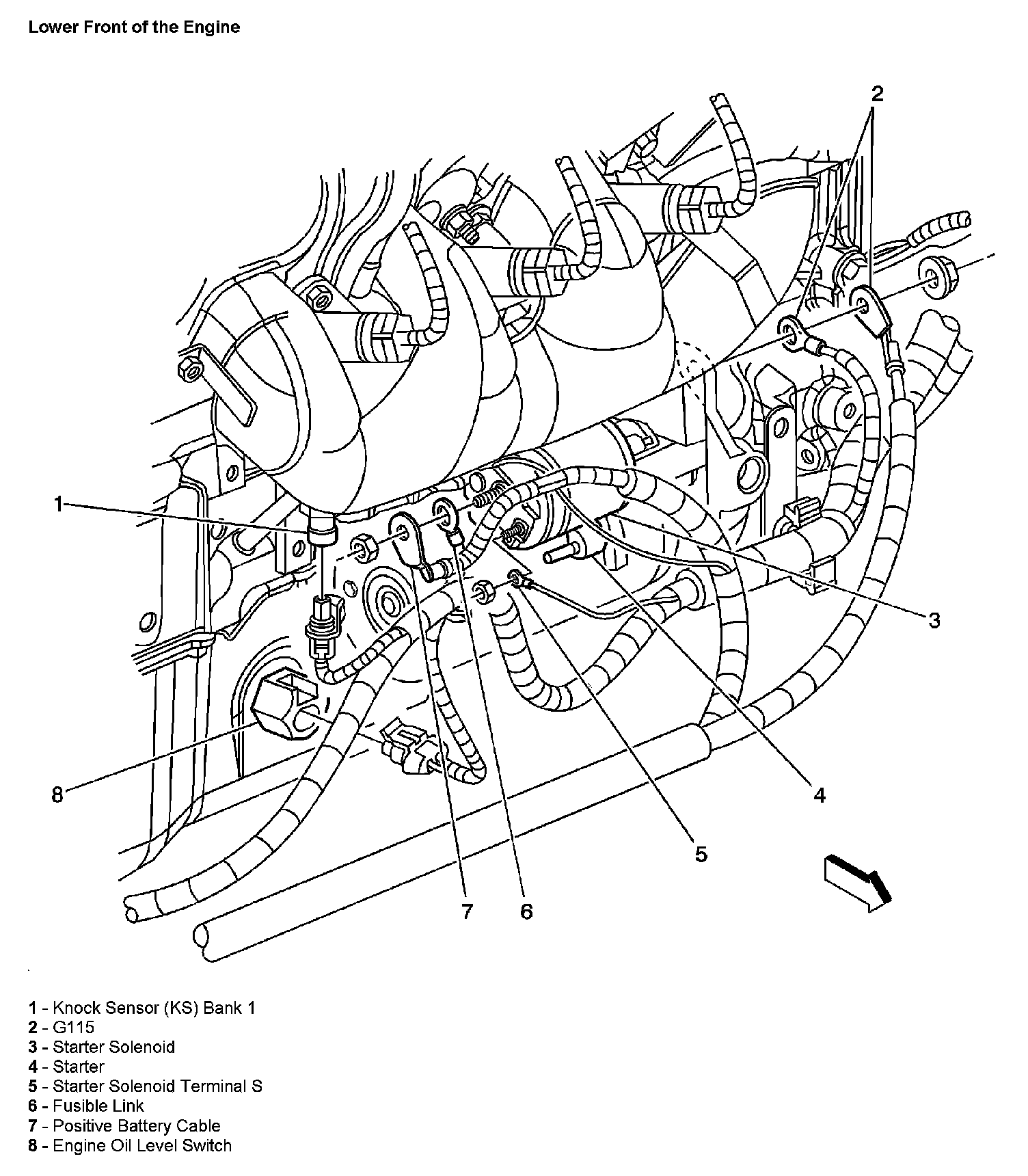 Lower Front of the Engine

2

1

3

8

4

5

7

6

1 - Knock Sensor (KS) Bank 1
2 - G115
3 - Starter Solenoid
4 - Starter
5 - Starter Solenoid Terminal S
6 - Fusible Link
7 - Positive Battery Cable
8 - Engine Oil Level Switch