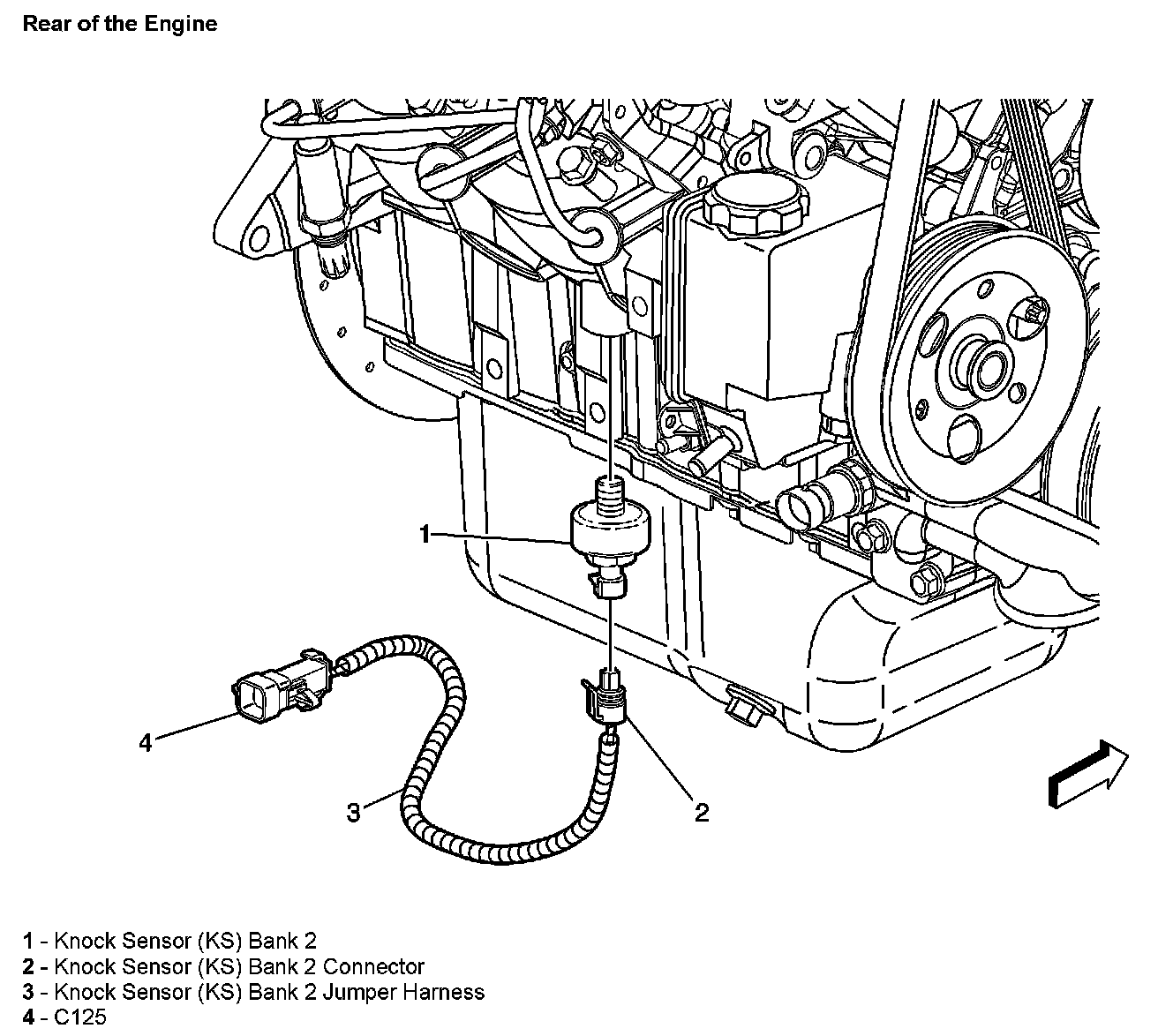 Rear of the Engine

1

4

3

2

1 - Knock Sensor (KS) Bank 2
2 - Knock Sensor (KS) Bank 2 Connector
3 - Knock Sensor (KS) Bank 2 Jumper Harness
4 - C125